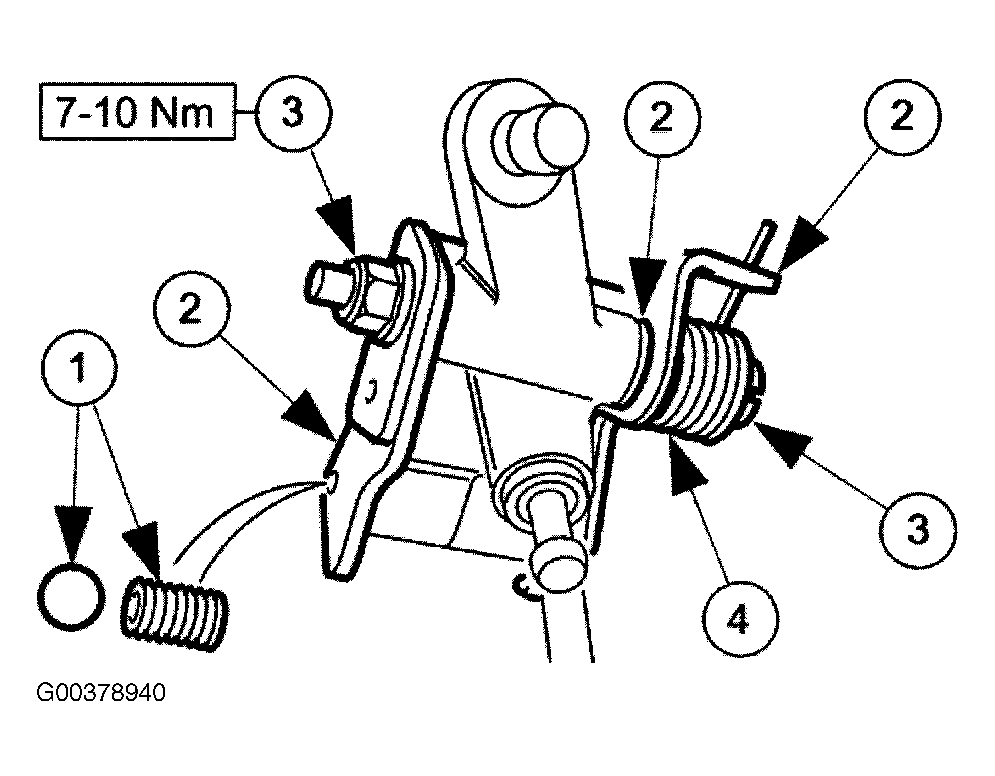 7-10 Nm
3
2
2
2
1
3
4
G00378940