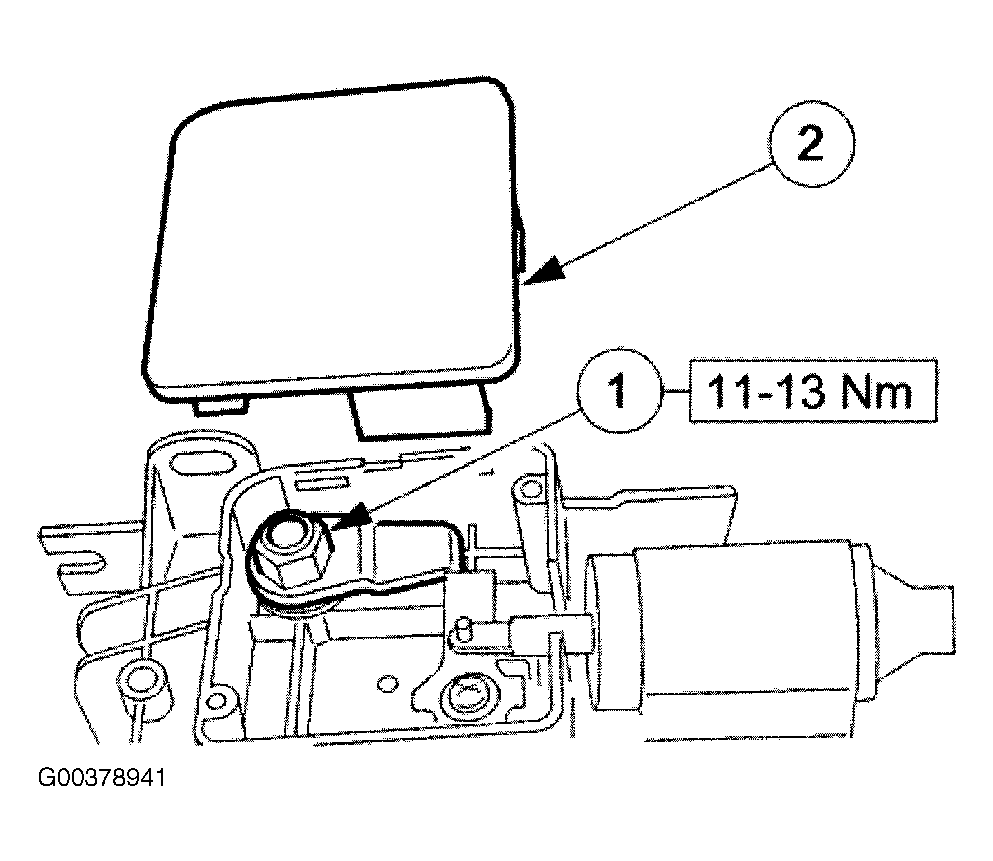 2

1

11-13 Nm

G00378941