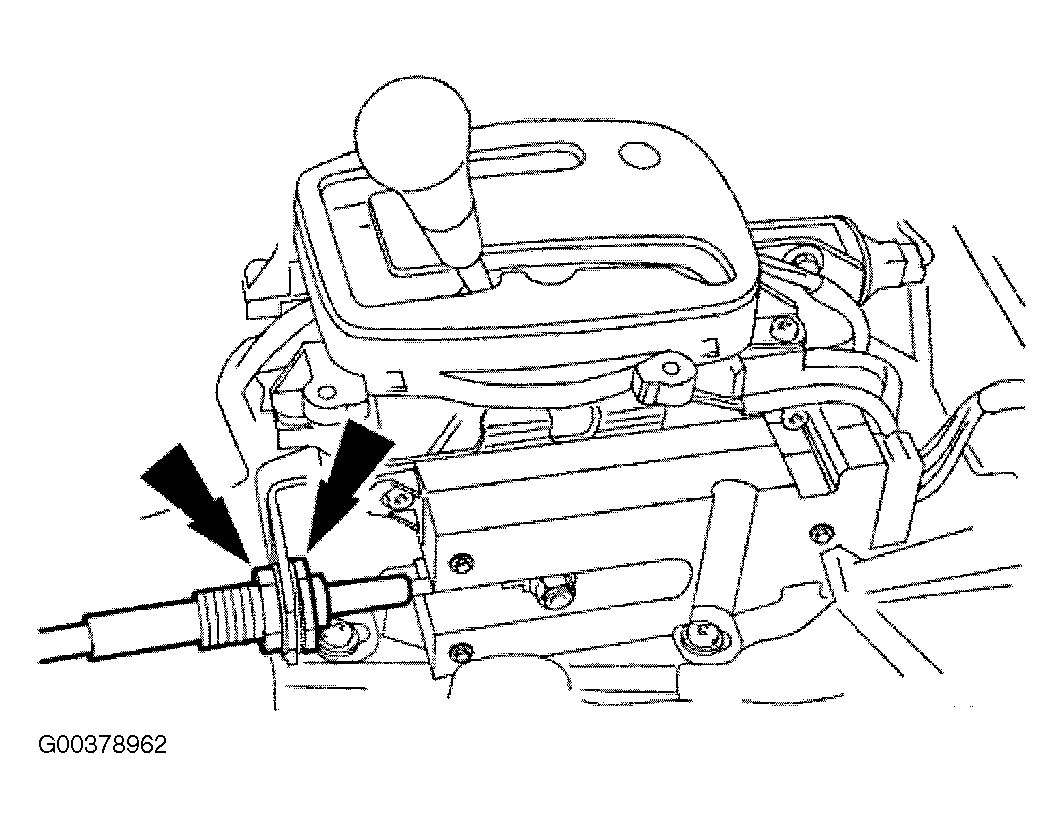 G00378962