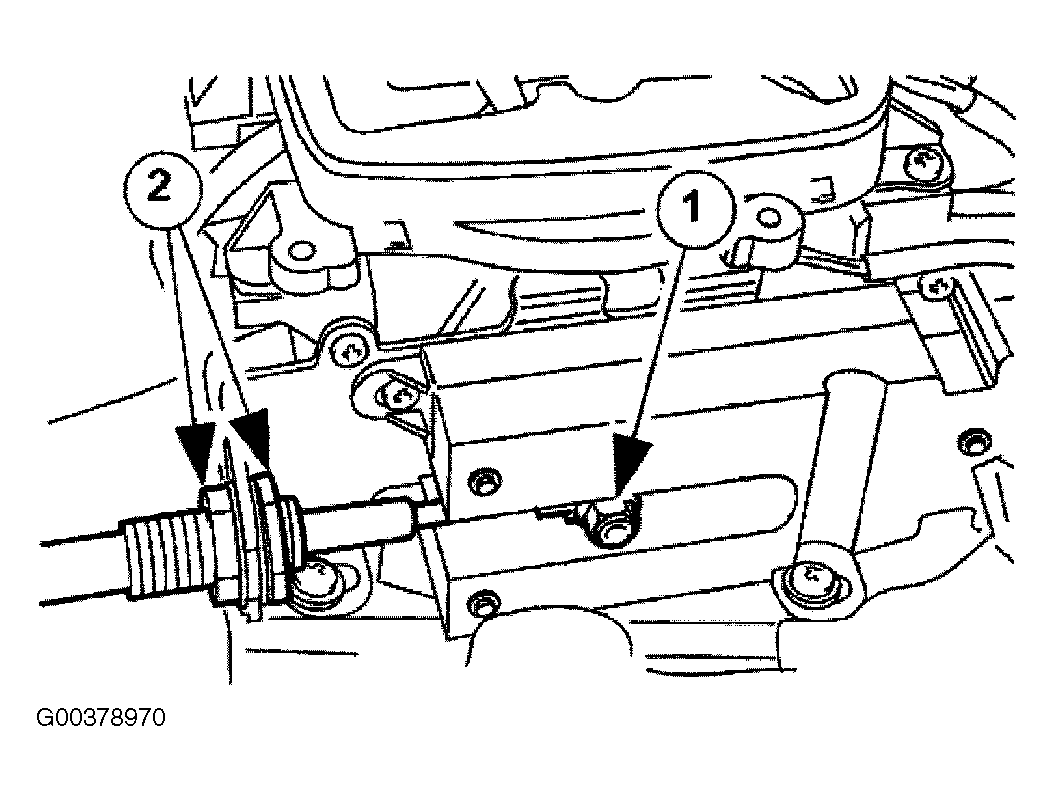 2
1
G00378970