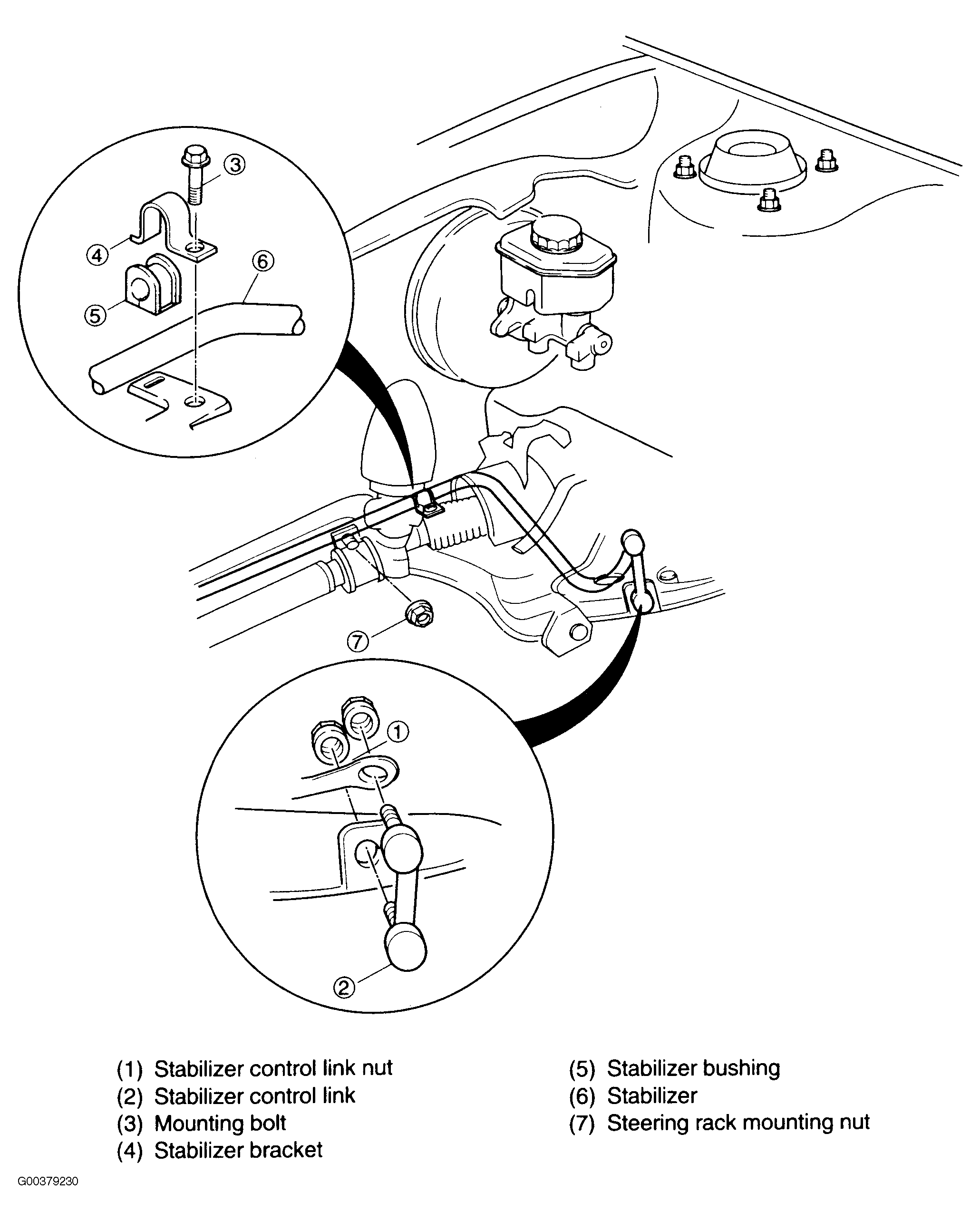 3
4
6
5
7
1
2

(1) Stabilizer control link nut
(2) Stabilizer control link
(3) Mounting bolt
(4) Stabilizer bracket

(5) Stabilizer bushing
(6) Stabilizer
(7) Steering rack mounting nut

G00379230