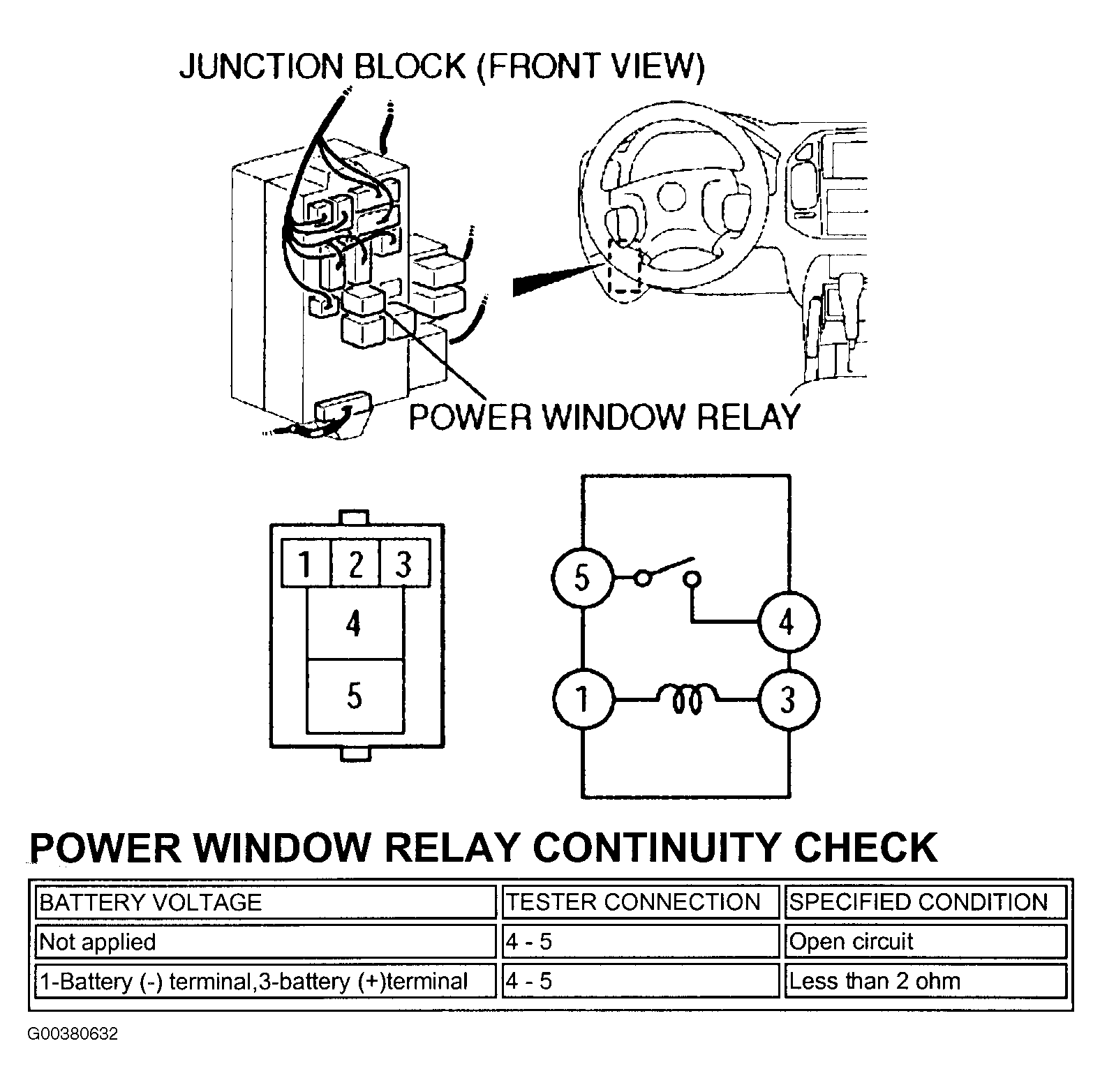 JUNCTION BLOCK (FRONT VIEW)

POWER WINDOW RELAY

1 2 3
4
5

5
4
1
3

POWER WINDOW RELAY CONTINUITY CHECK

| BATTERY VOLTAGE | TESTER CONNECTION | SPECIFIED CONDITION |
|---|---|---|
| Not applied | 4 - 5 | Open circuit |
| 1-Battery (-) terminal,3-battery (+)terminal | 4 - 5 | Less than 2 ohm |

G00380632