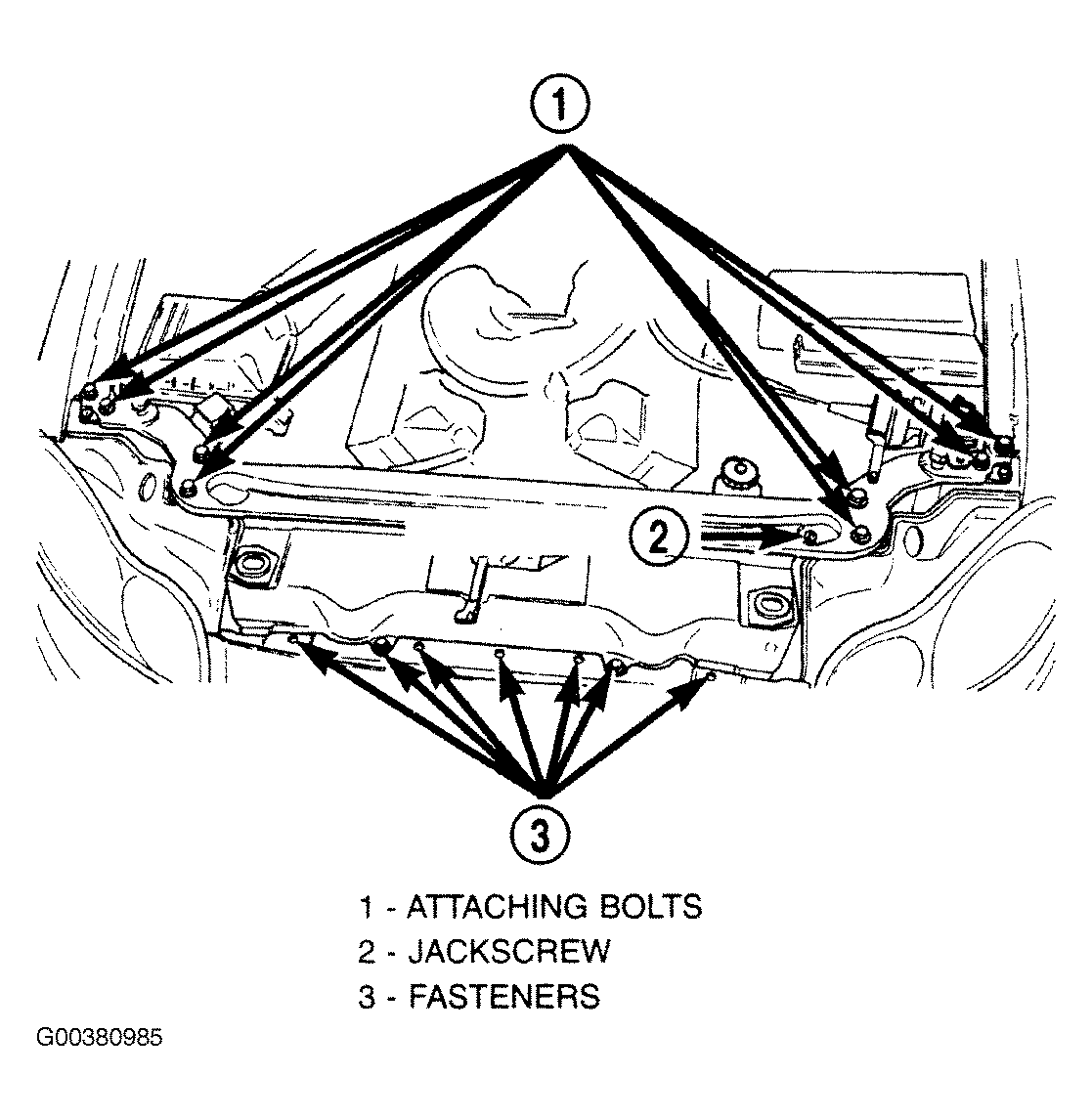 1

2

3

1 - ATTACHING BOLTS
2 - JACKSCREW
3 - FASTENERS

G00380985