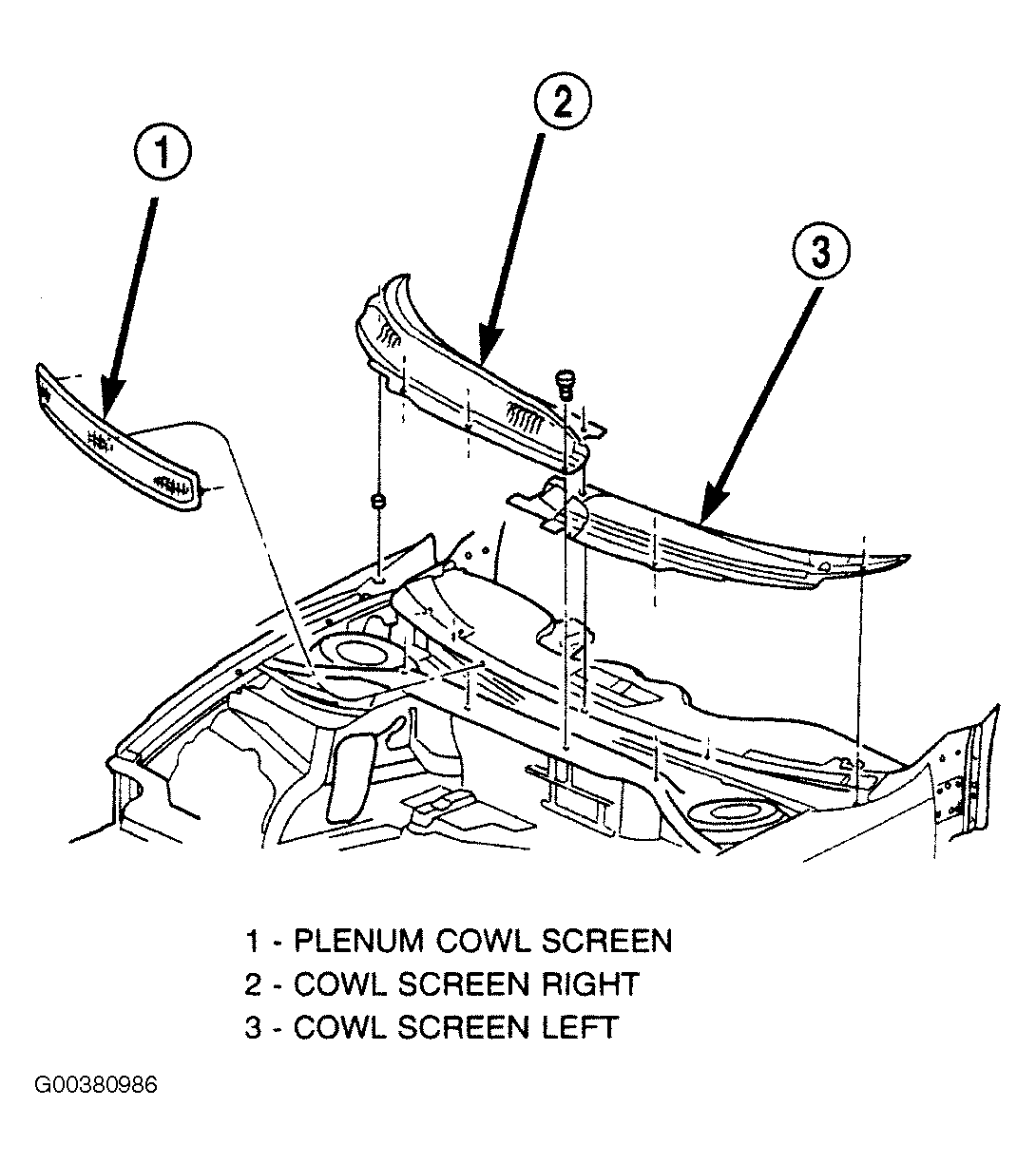 1
2
3

1 - PLENUM COWL SCREEN
2 - COWL SCREEN RIGHT
3 - COWL SCREEN LEFT

G00380986