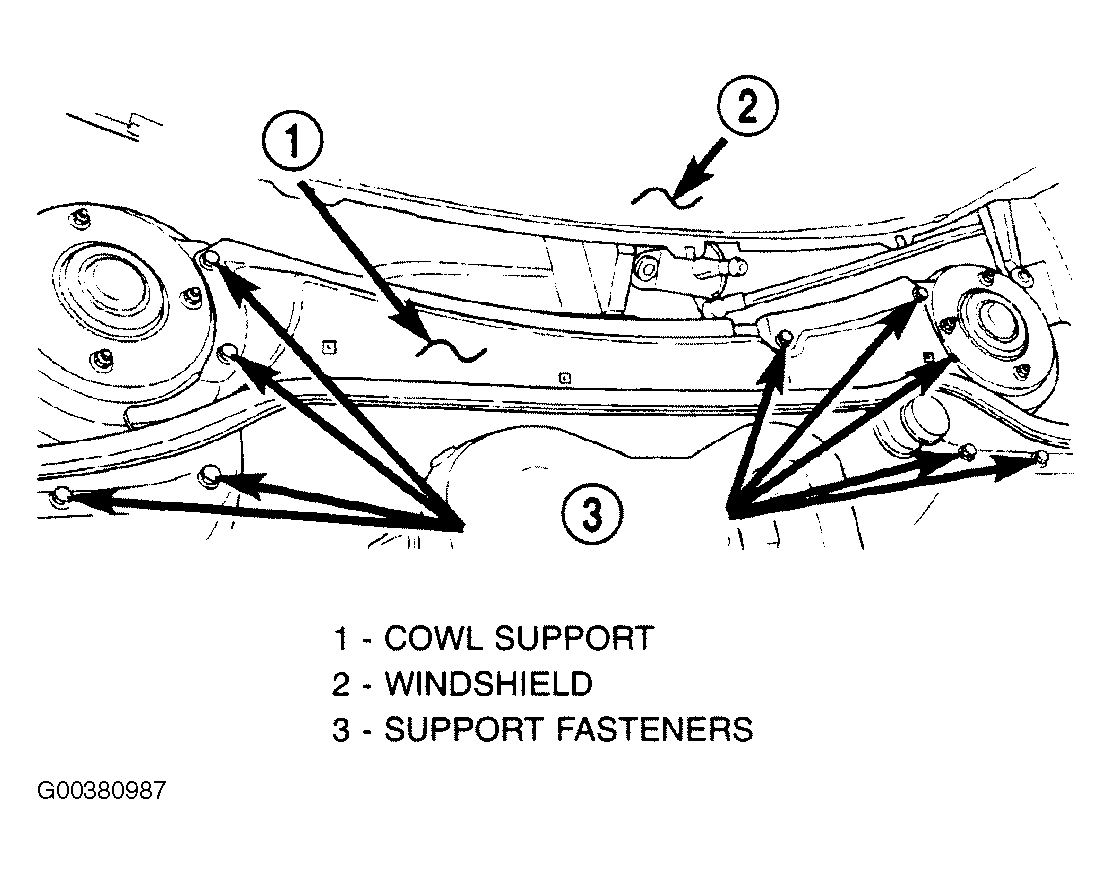 1

2

3

1 - COWL SUPPORT
2 - WINDSHIELD
3 - SUPPORT FASTENERS

G00380987