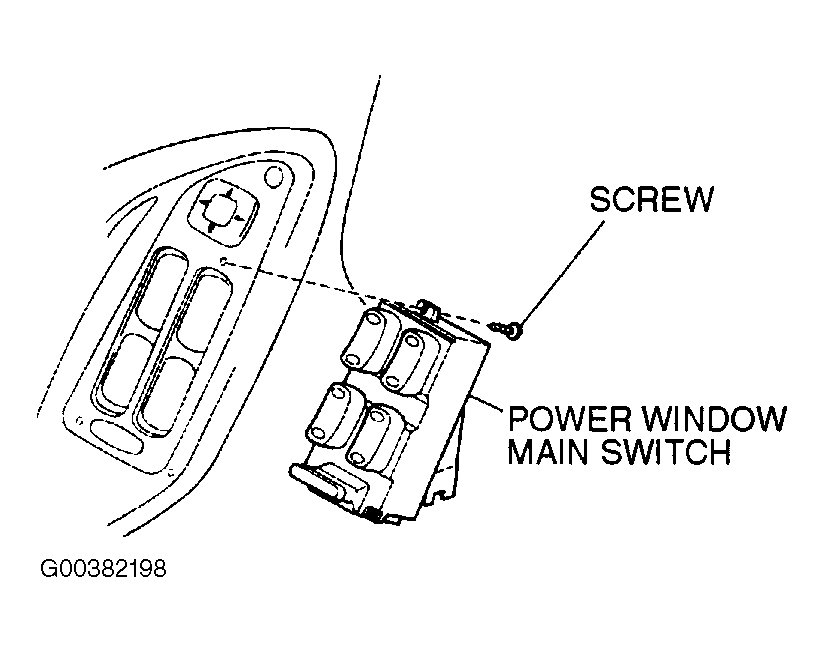 SCREW

POWER WINDOW MAIN SWITCH

G00382198