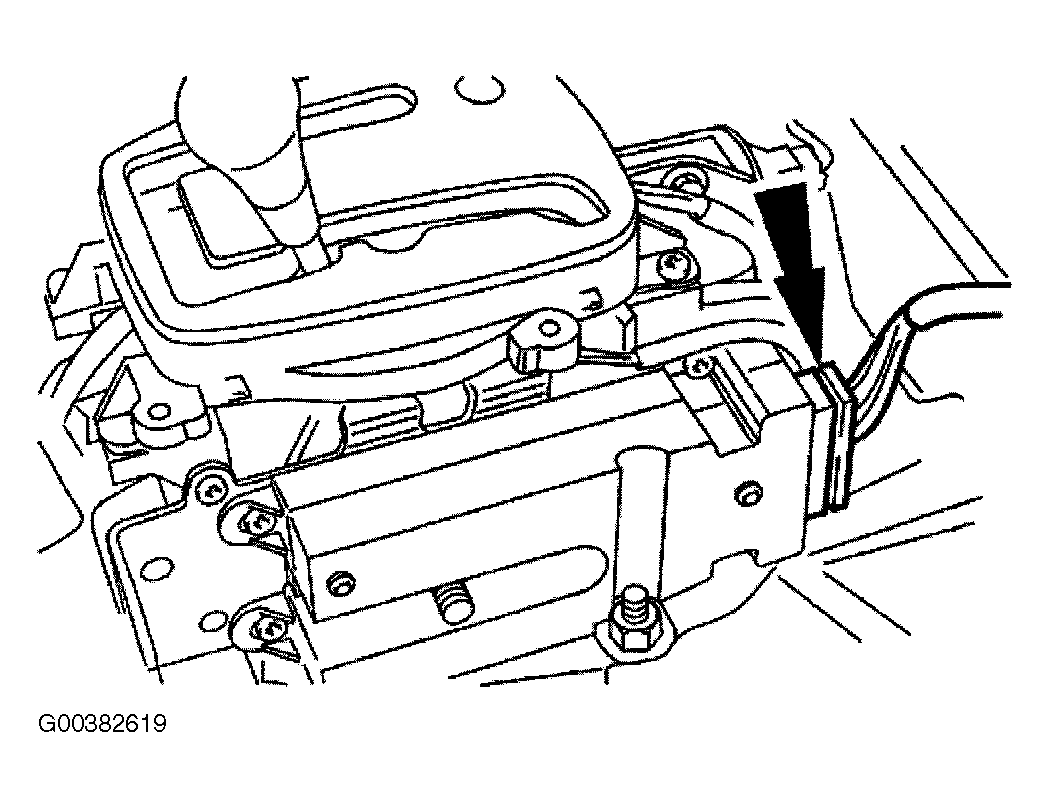 G00382619