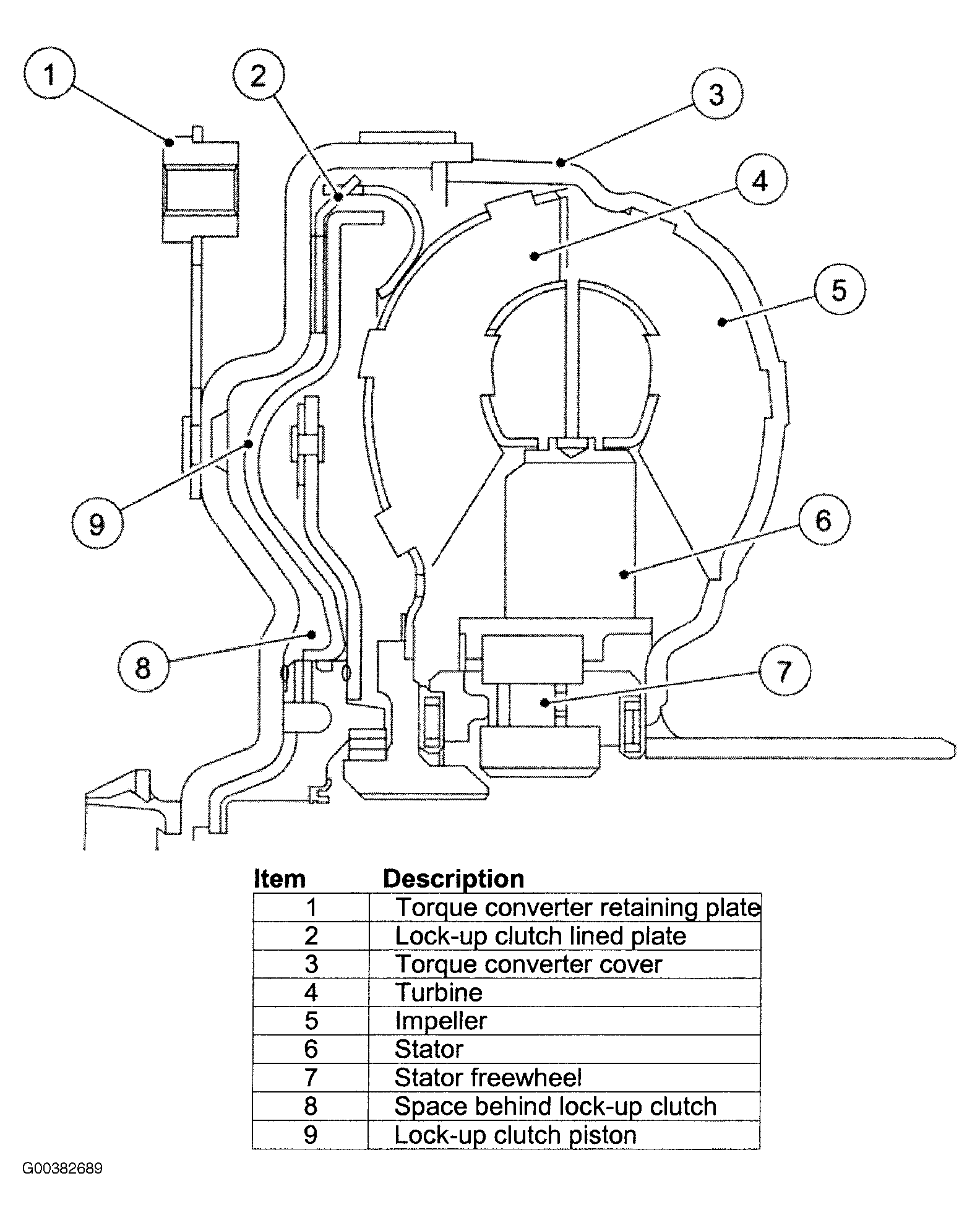 1
2
3
4
5
9
6
8
7

| Item | Description |
|---|---|
| 1 | Torque converter retaining plate |
| 2 | Lock-up clutch lined plate |
| 3 | Torque converter cover |
| 4 | Turbine |
| 5 | Impeller |
| 6 | Stator |
| 7 | Stator freewheel |
| 8 | Space behind lock-up clutch |
| 9 | Lock-up clutch piston |

G00382689