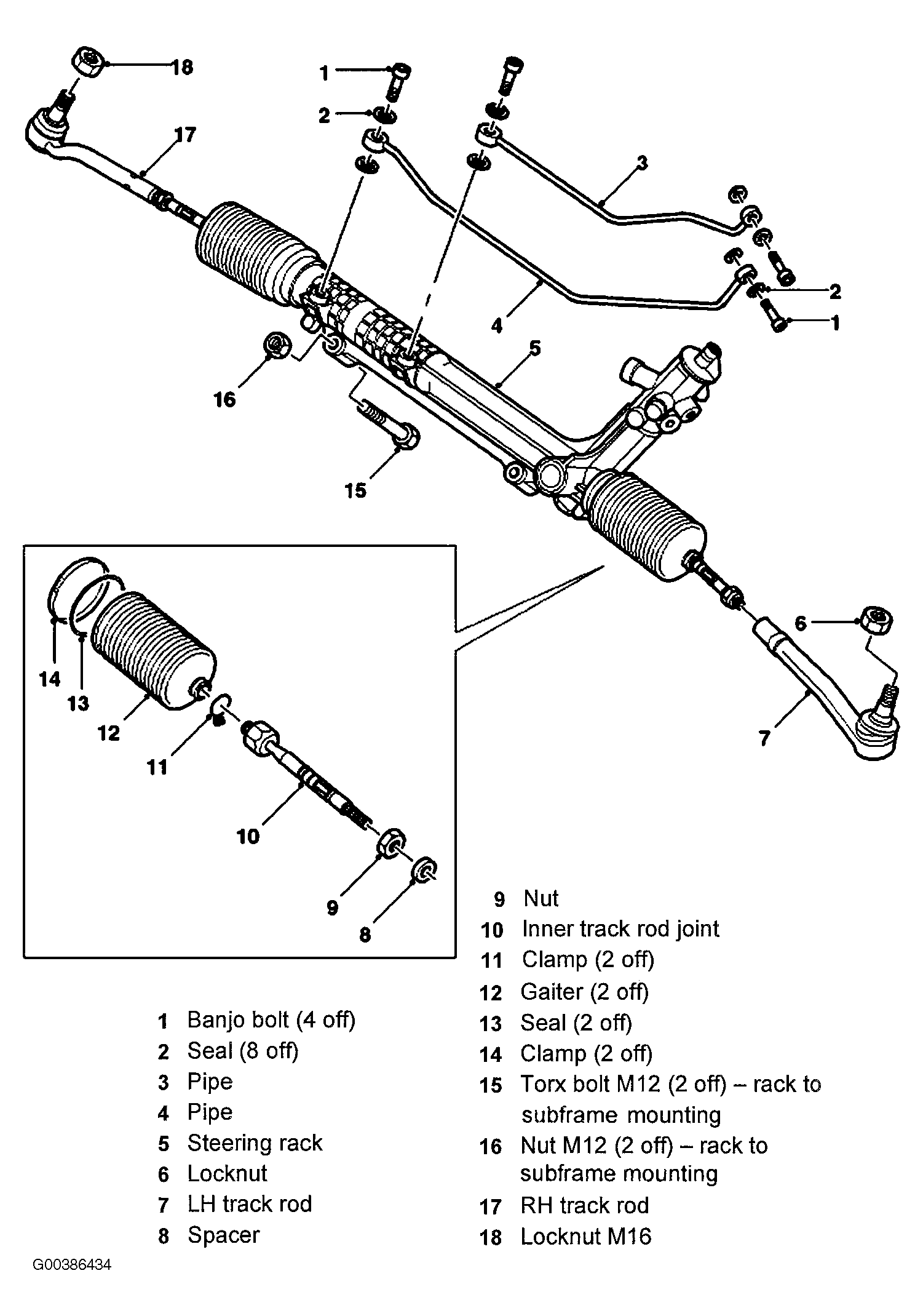 18
1
2
17
3
2
1
4
5
16
15
6
7
14
13
12
11
10
9
8

1 Banjo bolt (4 off)
2 Seal (8 off)
3 Pipe
4 Pipe
5 Steering rack
6 Locknut
7 LH track rod
8 Spacer

9 Nut
10 Inner track rod joint
11 Clamp (2 off)
12 Gaiter (2 off)
13 Seal (2 off)
14 Clamp (2 off)
15 Torx bolt M12 (2 off) – rack to subframe mounting
16 Nut M12 (2 off) – rack to subframe mounting
17 RH track rod
18 Locknut M16

G00386434