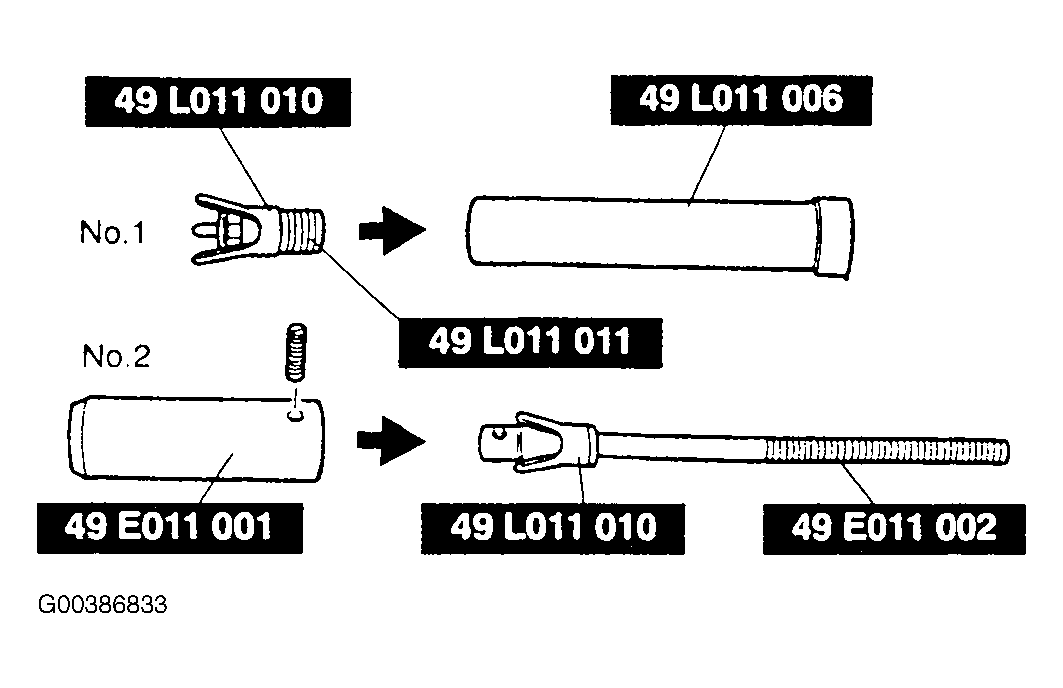 49 L011 010

49 L011 006

No.1

49 L011 011

No.2

49 E011 001

49 L011 010

49 E011 002

G00386833