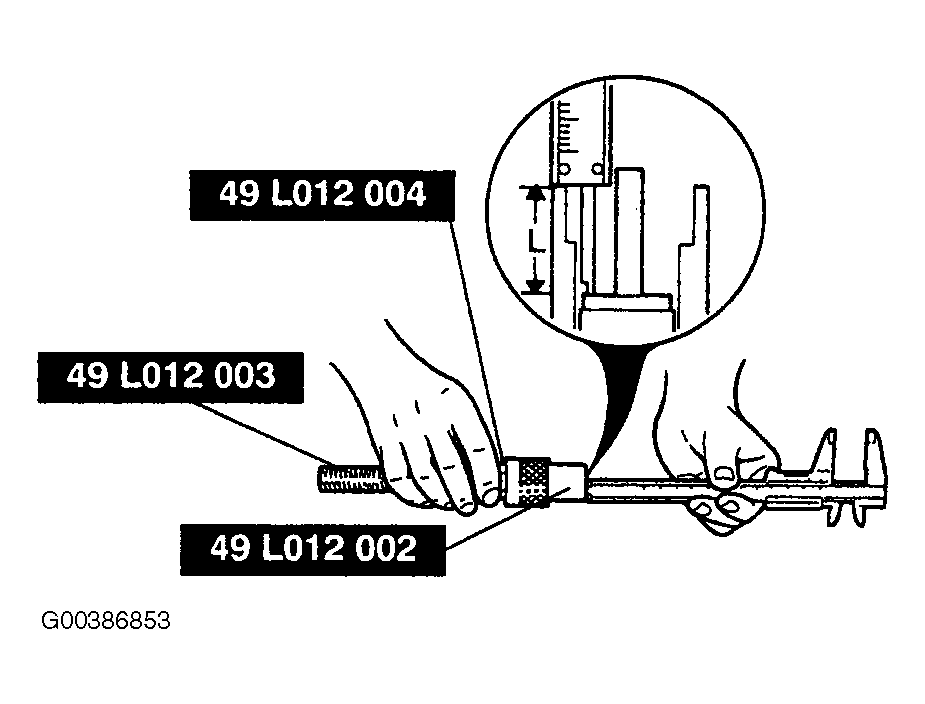 49 L012 004

L

49 L012 003

49 L012 002

G00386853