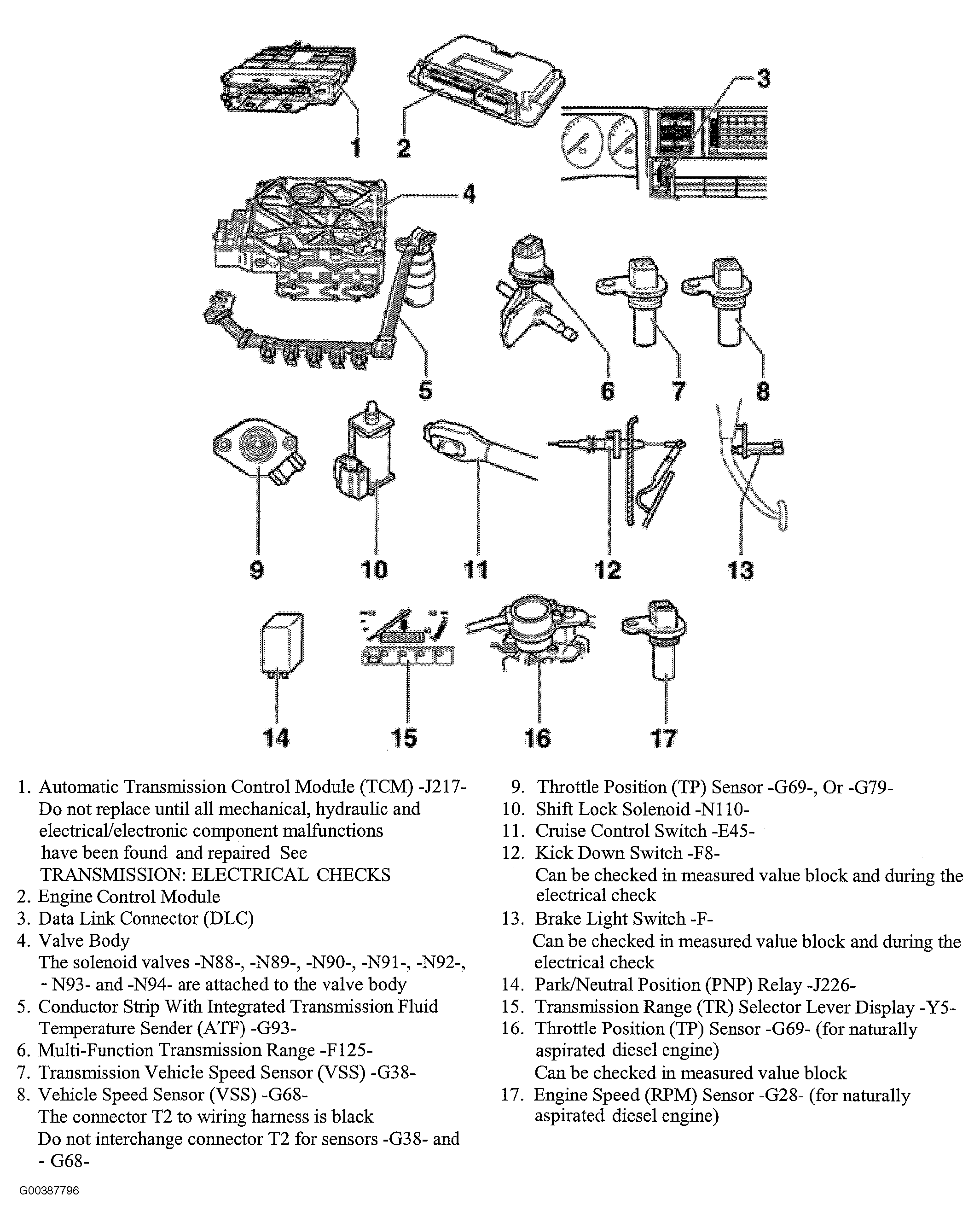 1 2 3
4
5 6 7 8
9 10 11 12 13
14 15 16 17

1. Automatic Transmission Control Module (TCM) -J217-
Do not replace until all mechanical, hydraulic and electrical/electronic component malfunctions have been found and repaired See TRANSMISSION: ELECTRICAL CHECKS
2. Engine Control Module
3. Data Link Connector (DLC)
4. Valve Body
The solenoid valves -N88-, -N89-, -N90-, -N91-, -N92-, - N93- and -N94- are attached to the valve body
5. Conductor Strip With Integrated Transmission Fluid Temperature Sender (ATF) -G93-
6. Multi-Function Transmission Range -F125-
7. Transmission Vehicle Speed Sensor (VSS) -G38-
8. Vehicle Speed Sensor (VSS) -G68-
The connector T2 to wiring harness is black
Do not interchange connector T2 for sensors -G38- and - G68-

9. Throttle Position (TP) Sensor -G69-, Or -G79-
10. Shift Lock Solenoid -N110-
11. Cruise Control Switch -E45-
12. Kick Down Switch -F8-
Can be checked in measured value block and during the electrical check
13. Brake Light Switch -F-
Can be checked in measured value block and during the electrical check
14. Park/Neutral Position (PNP) Relay -J226-
15. Transmission Range (TR) Selector Lever Display -Y5-
16. Throttle Position (TP) Sensor -G69- (for naturally aspirated diesel engine)
Can be checked in measured value block
17. Engine Speed (RPM) Sensor -G28- (for naturally aspirated diesel engine)

G00387796