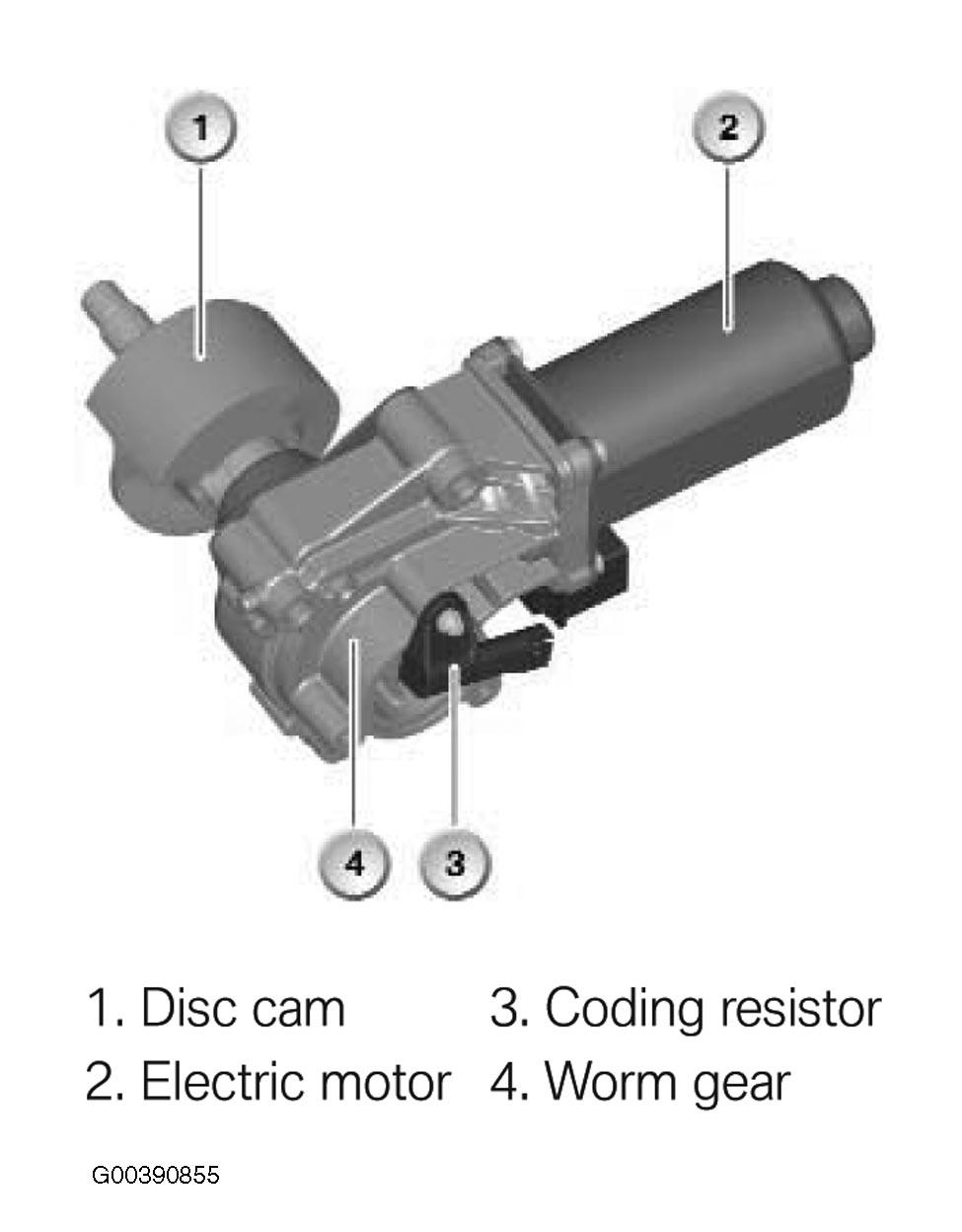 1

2

4

3

1. Disc cam
2. Electric motor

3. Coding resistor
4. Worm gear

G00390855