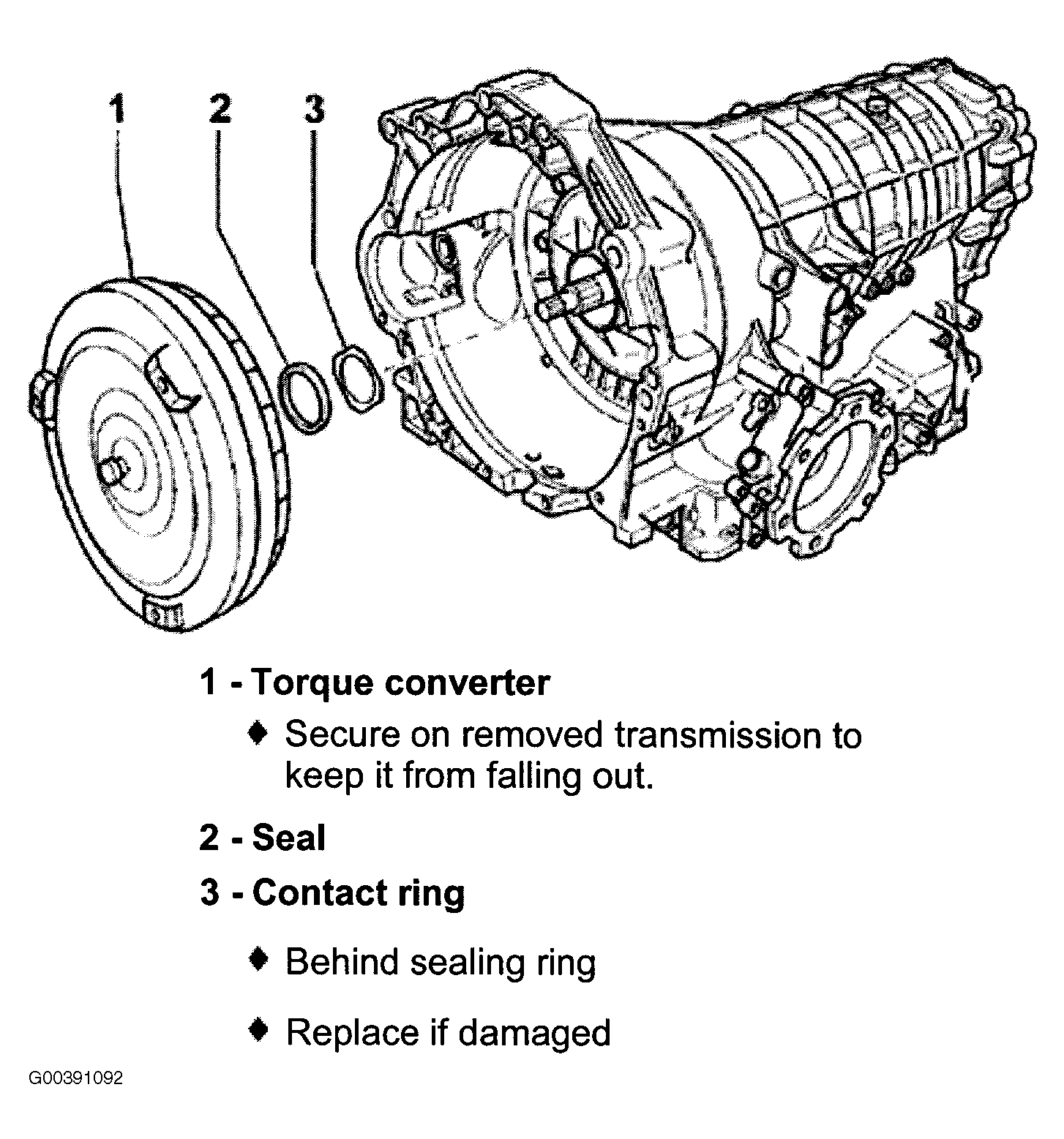 1

2

3

1 - Torque converter

♦ Secure on removed transmission to keep it from falling out.

2 - Seal

3 - Contact ring

♦ Behind sealing ring

♦ Replace if damaged

G00391092