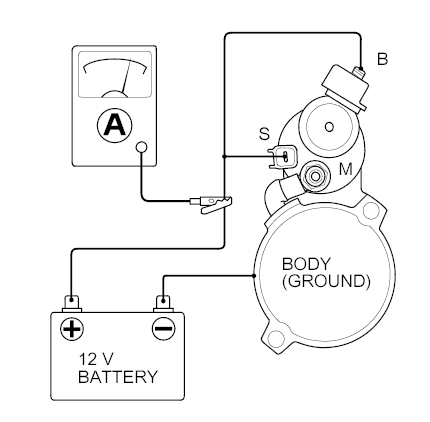 A
B
S
M
BODY (GROUND)
+
−
12 V BATTERY