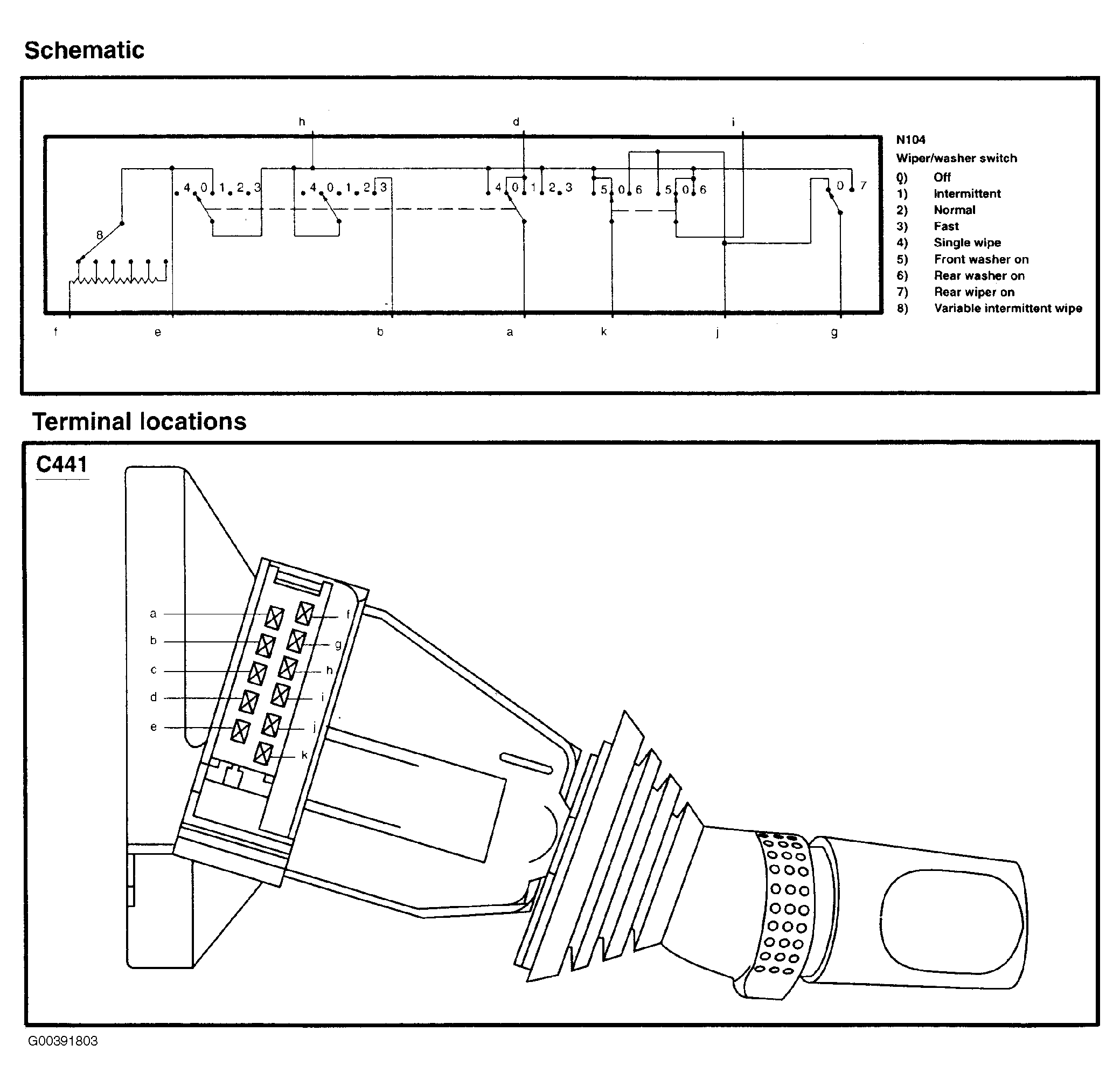 Schematic

h d i

4 0 1 2 3 4 0 1 2 3 4 0 1 2 3 5 0 6 5 0 6 0 7

8

f e b a k j g

N104
Wiper/washer switch
0) Off
1) Intermittent
2) Normal
3) Fast
4) Single wipe
5) Front washer on
6) Rear washer on
7) Rear wiper on
8) Variable intermittent wipe

Terminal locations

C441

a
b
c
d
e
f
g
h
i
j
k

G00391803