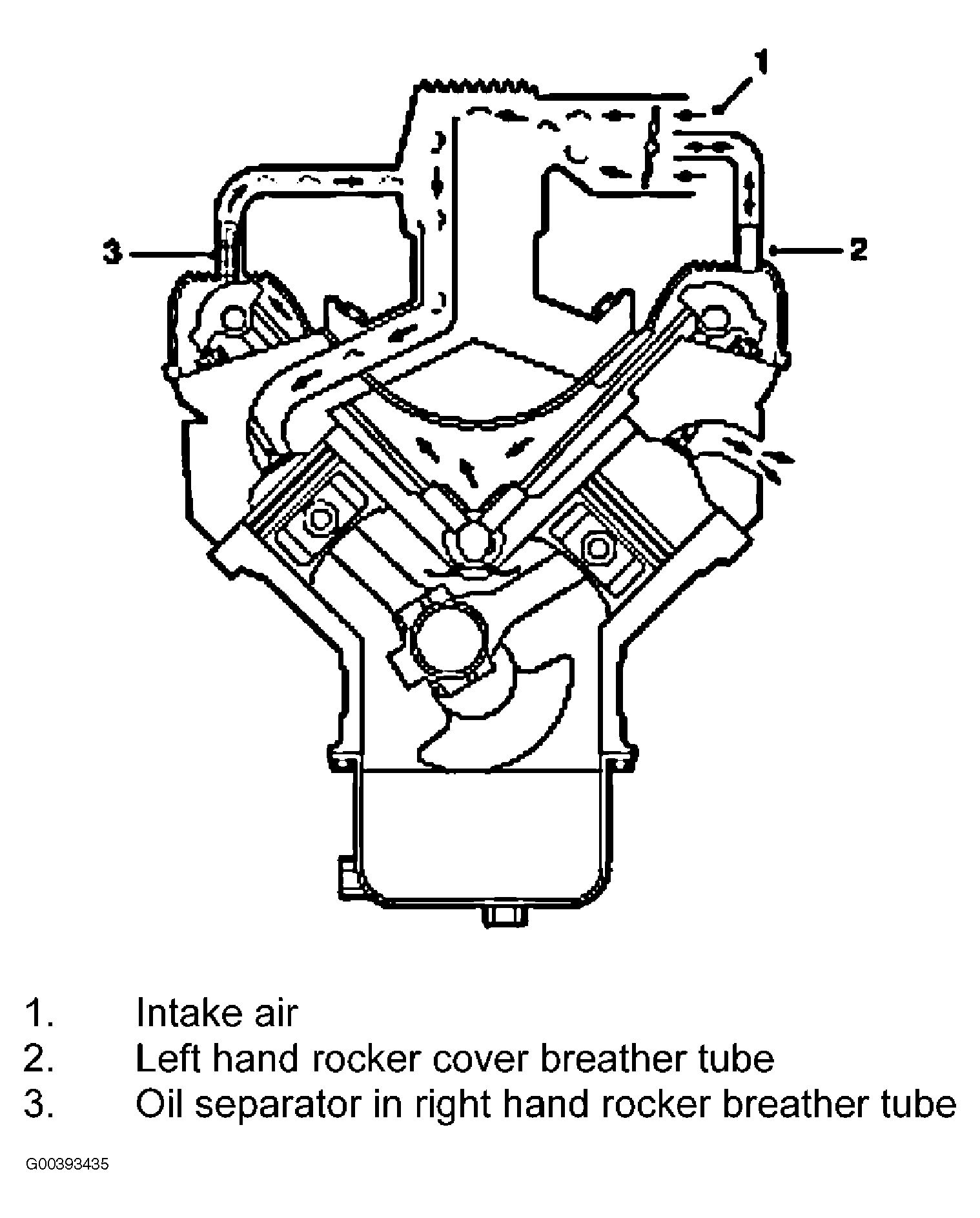 1

3

2

1. Intake air
2. Left hand rocker cover breather tube
3. Oil separator in right hand rocker breather tube

G00393435