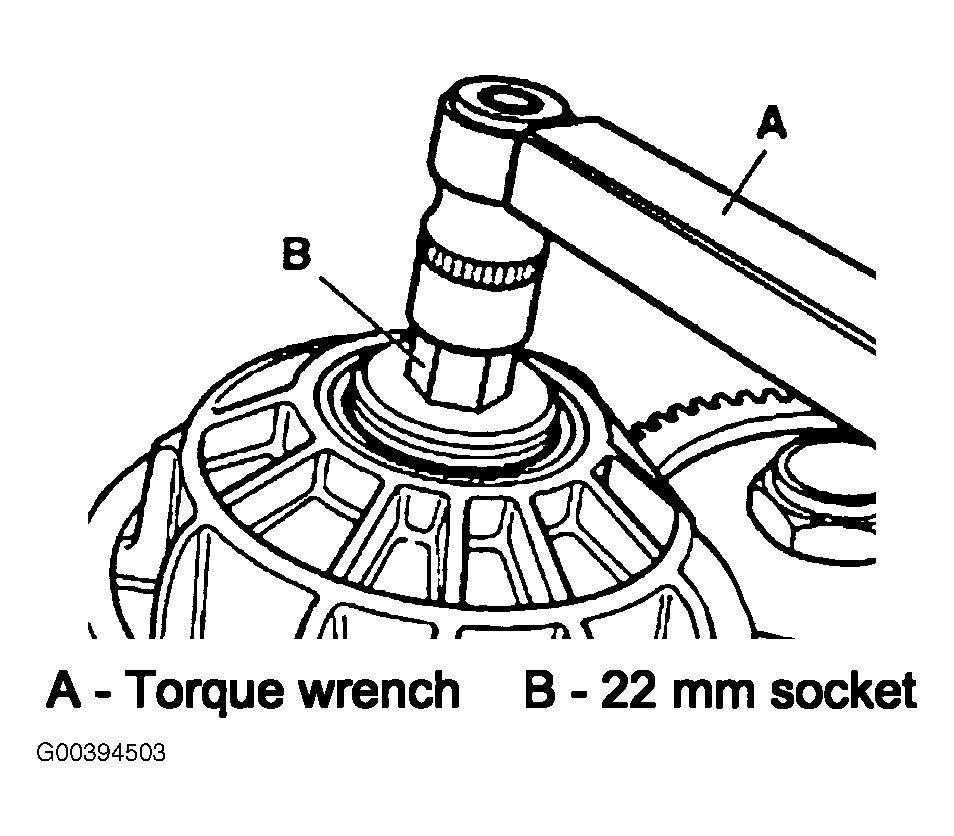 A

B

A - Torque wrench    B - 22 mm socket

G00394503