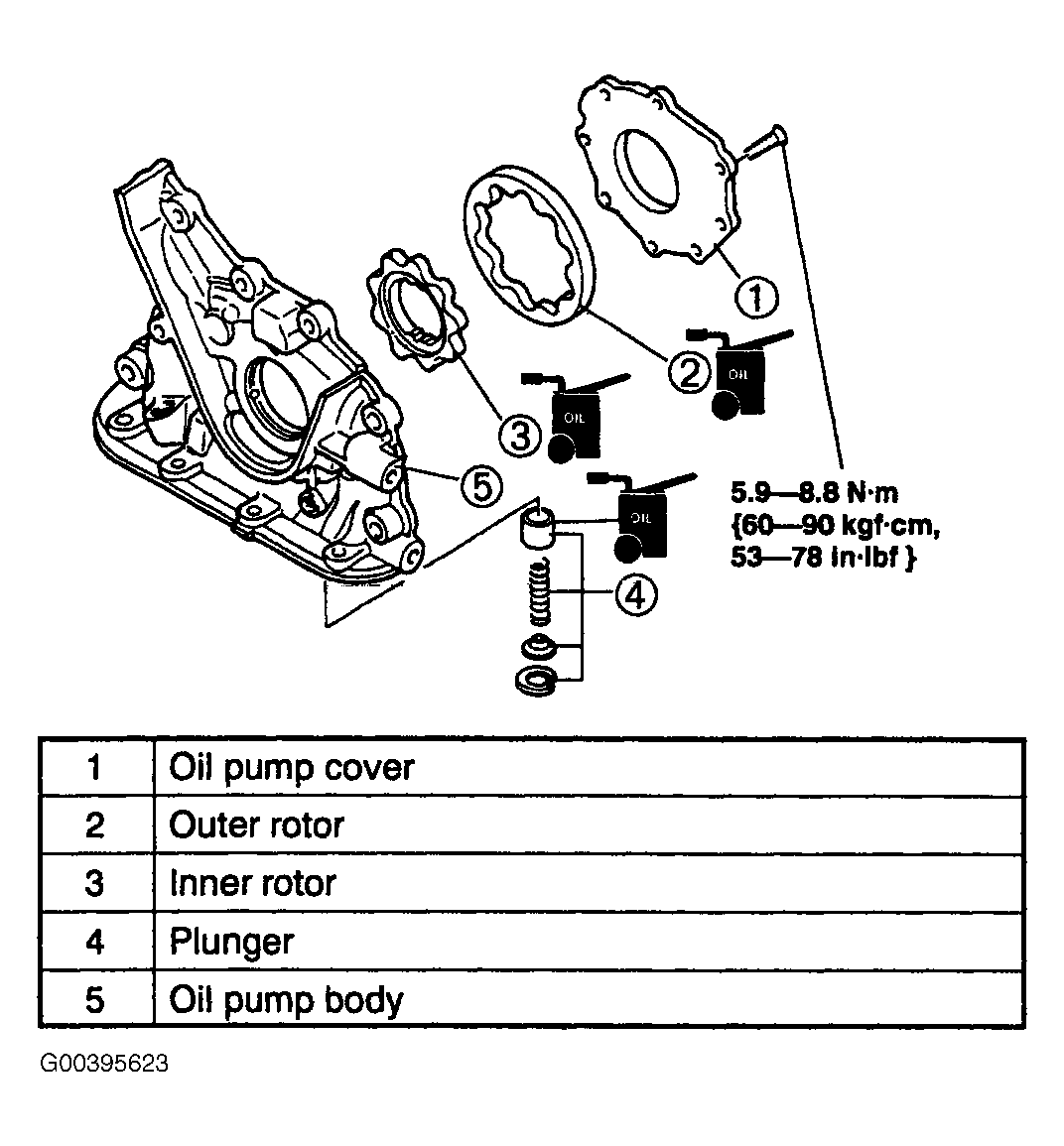 1

2

OIL

3

OIL

5

OIL

4

5.9—8.8 N·m
{60—90 kgf·cm,
53—78 in·lbf }

| 1 | Oil pump cover |
|---|---|
| 2 | Outer rotor |
| 3 | Inner rotor |
| 4 | Plunger |
| 5 | Oil pump body |

G00395623