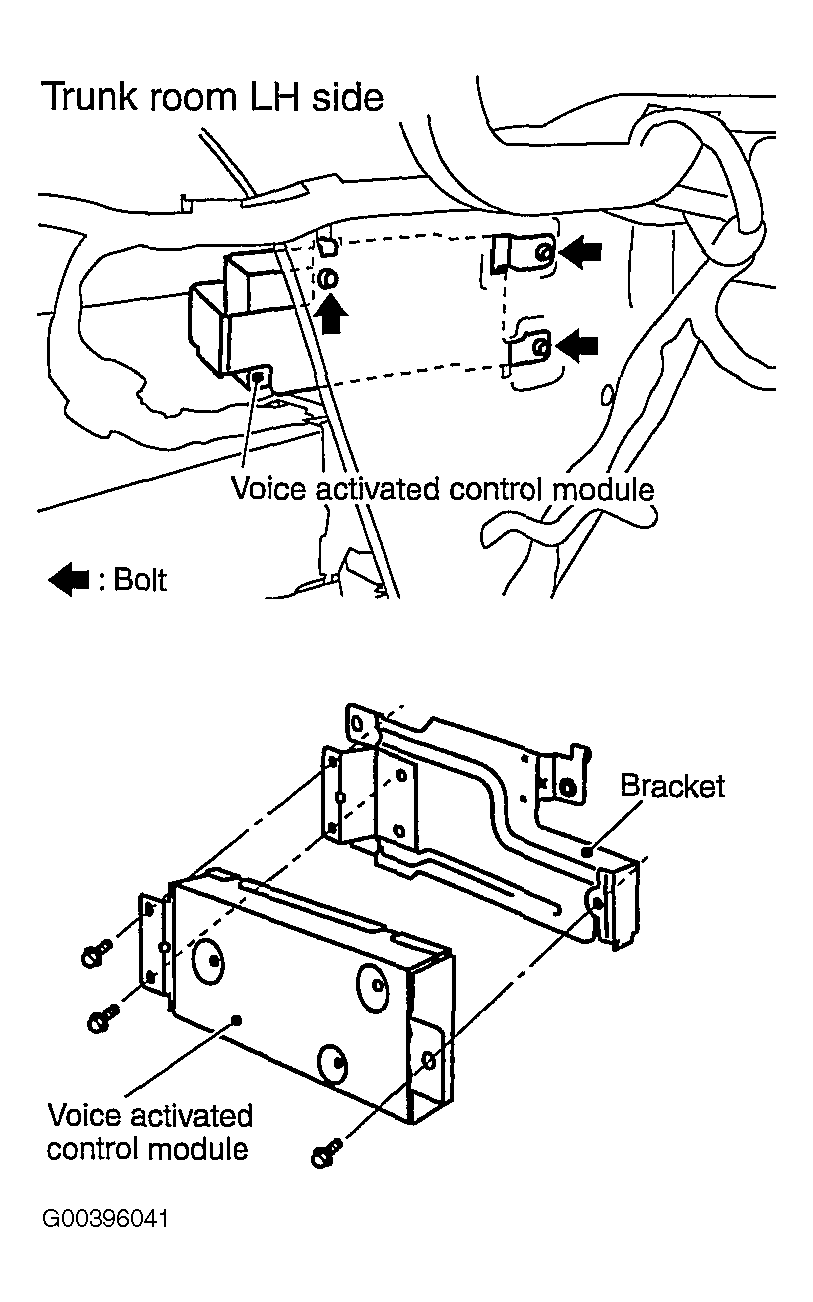 Trunk room LH side

Voice activated control module

: Bolt

Bracket

Voice activated control module

G00396041