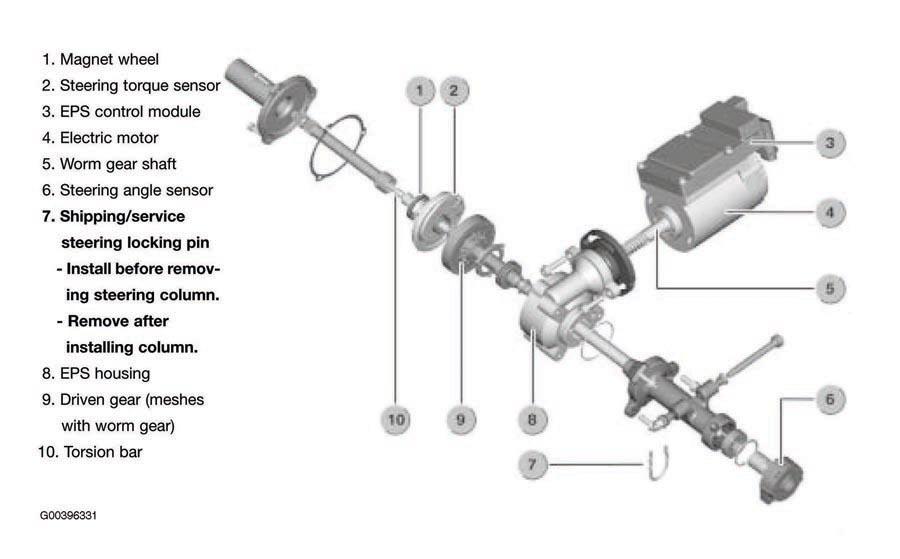 1. Magnet wheel
2. Steering torque sensor
3. EPS control module
4. Electric motor
5. Worm gear shaft
6. Steering angle sensor
7. Shipping/service steering locking pin
- Install before removing steering column.
- Remove after installing column.
8. EPS housing
9. Driven gear (meshes with worm gear)
10. Torsion bar

G00396331

1
2
3
4
5
6
7
8
9
10