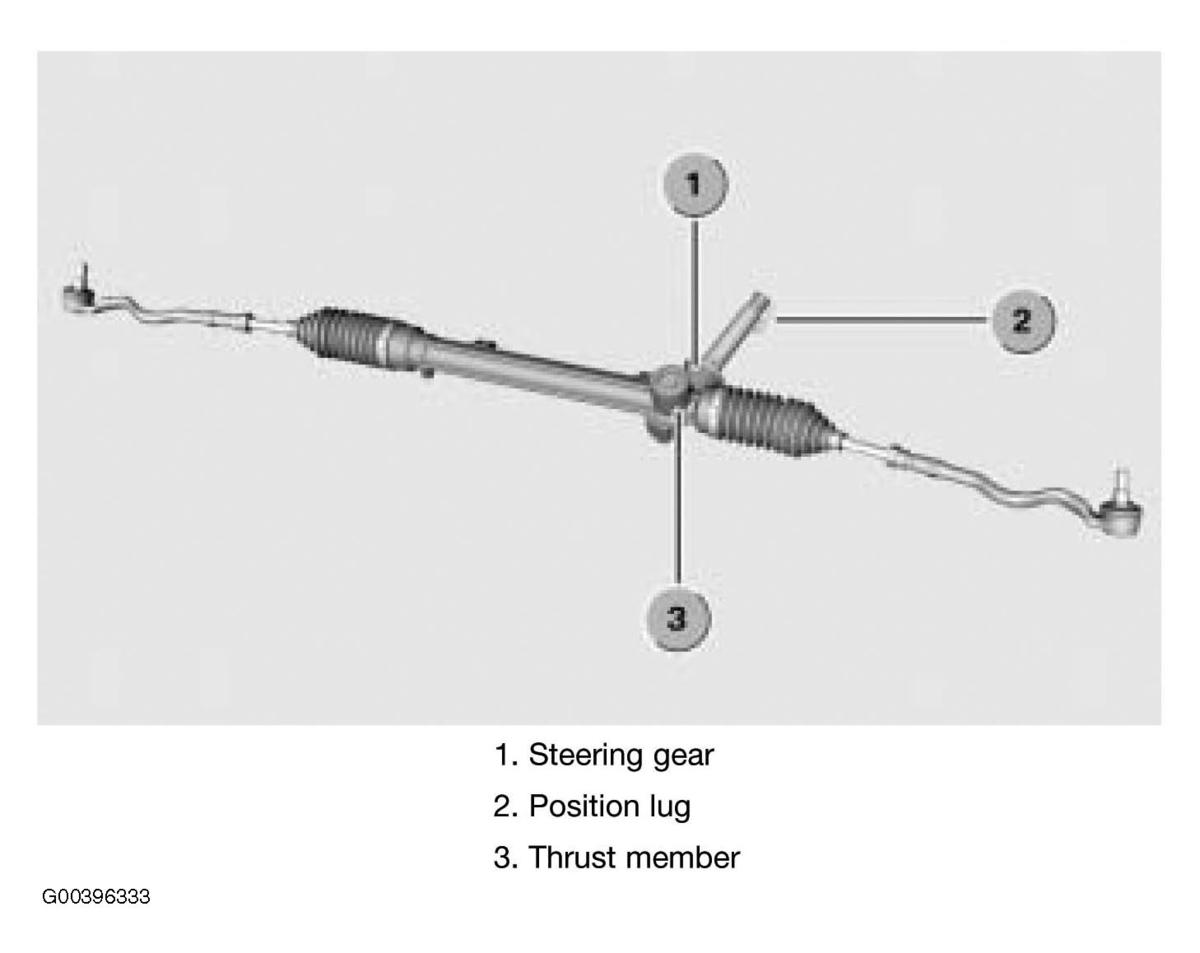 1

2

3

1. Steering gear

2. Position lug

3. Thrust member

G00396333