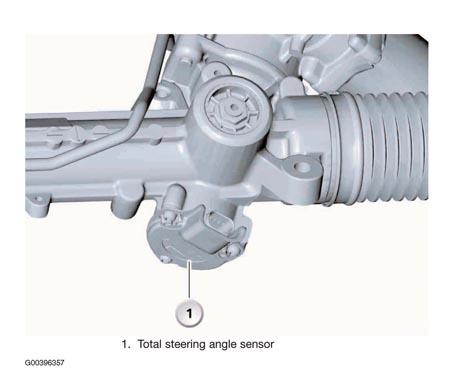 1

1. Total steering angle sensor

G00396357