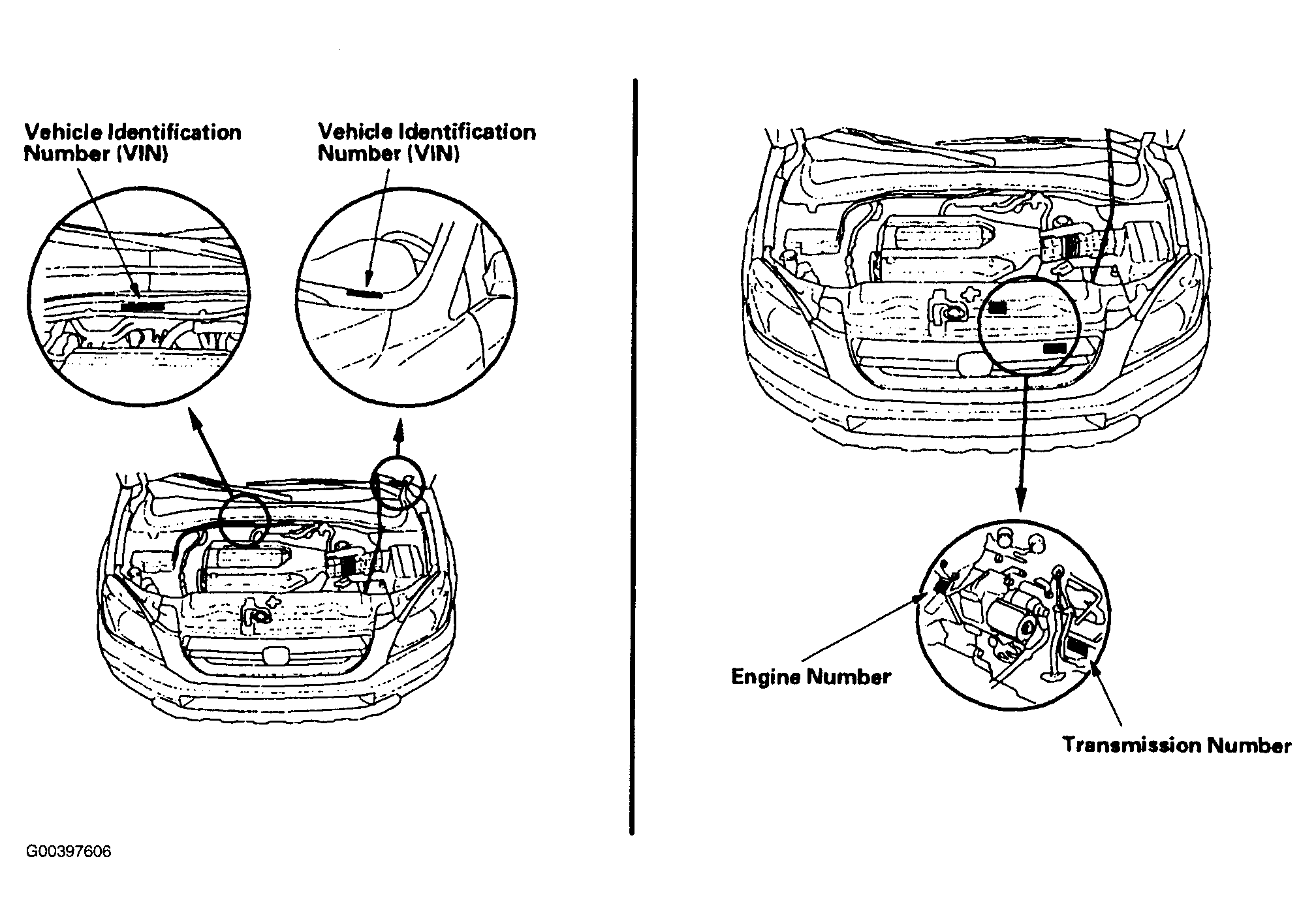 Vehicle Identification Number (VIN)

Vehicle Identification Number (VIN)

Engine Number

Transmission Number

G00397606