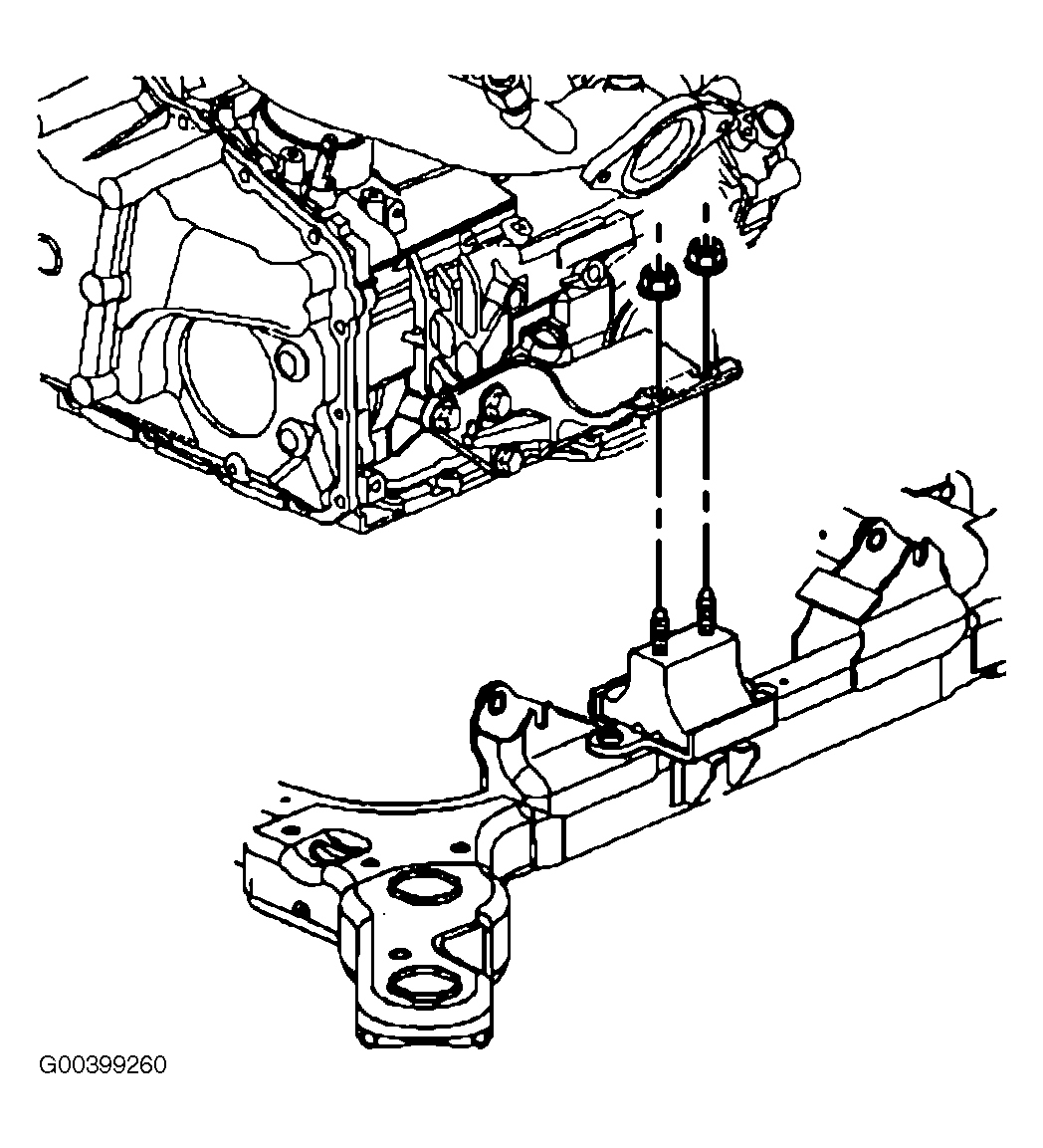 G00399260