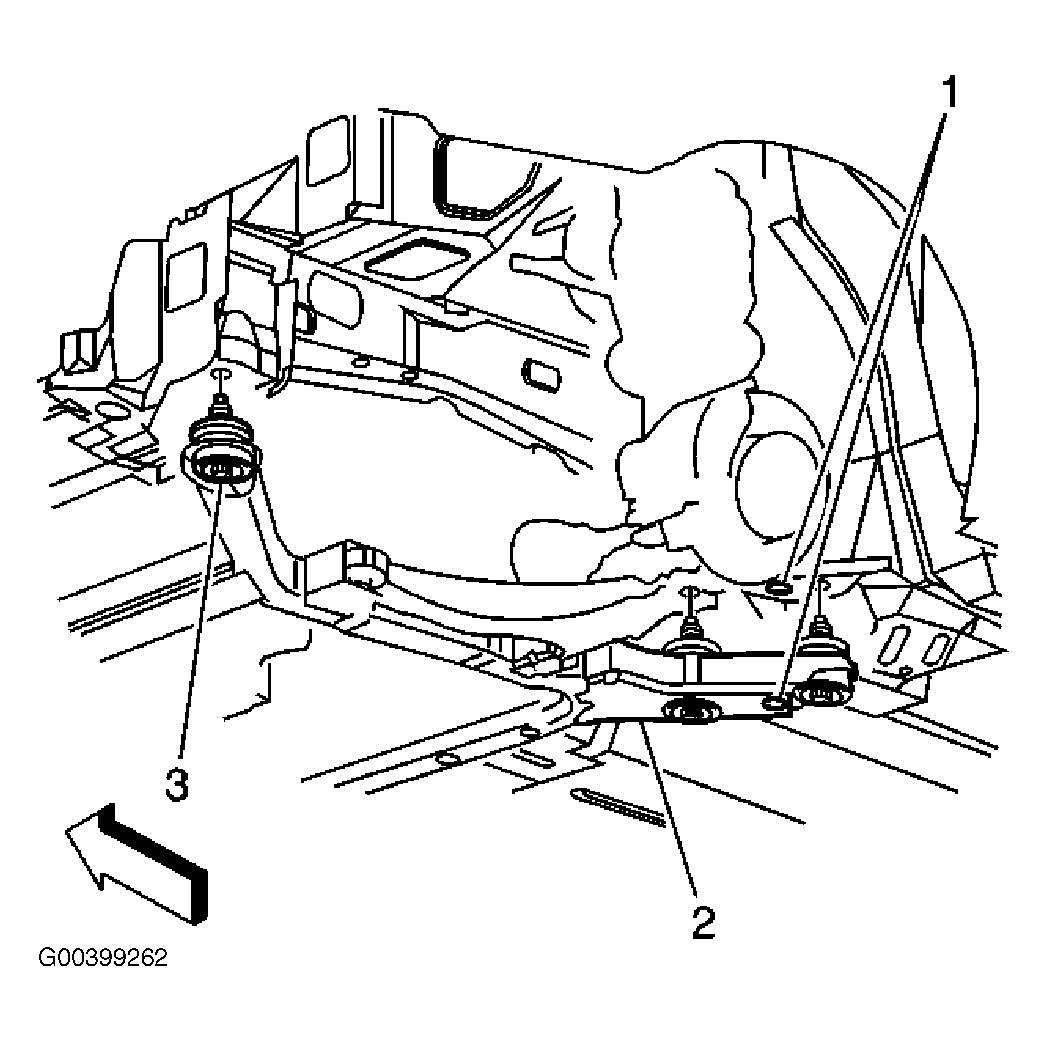 1

3

2

G00399262