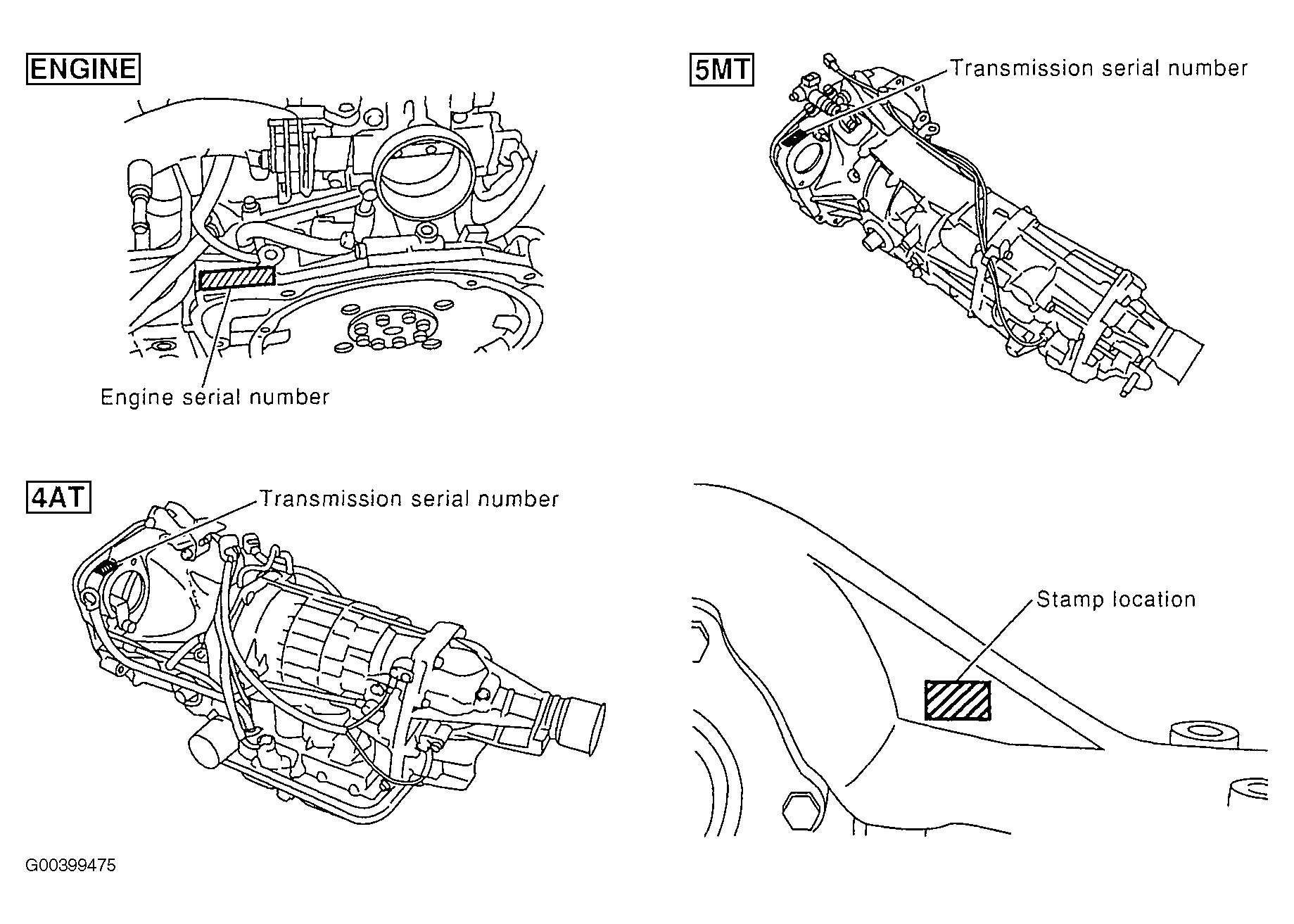 ENGINE

Engine serial number

5MT

Transmission serial number

4AT

Transmission serial number

Stamp location

G00399475