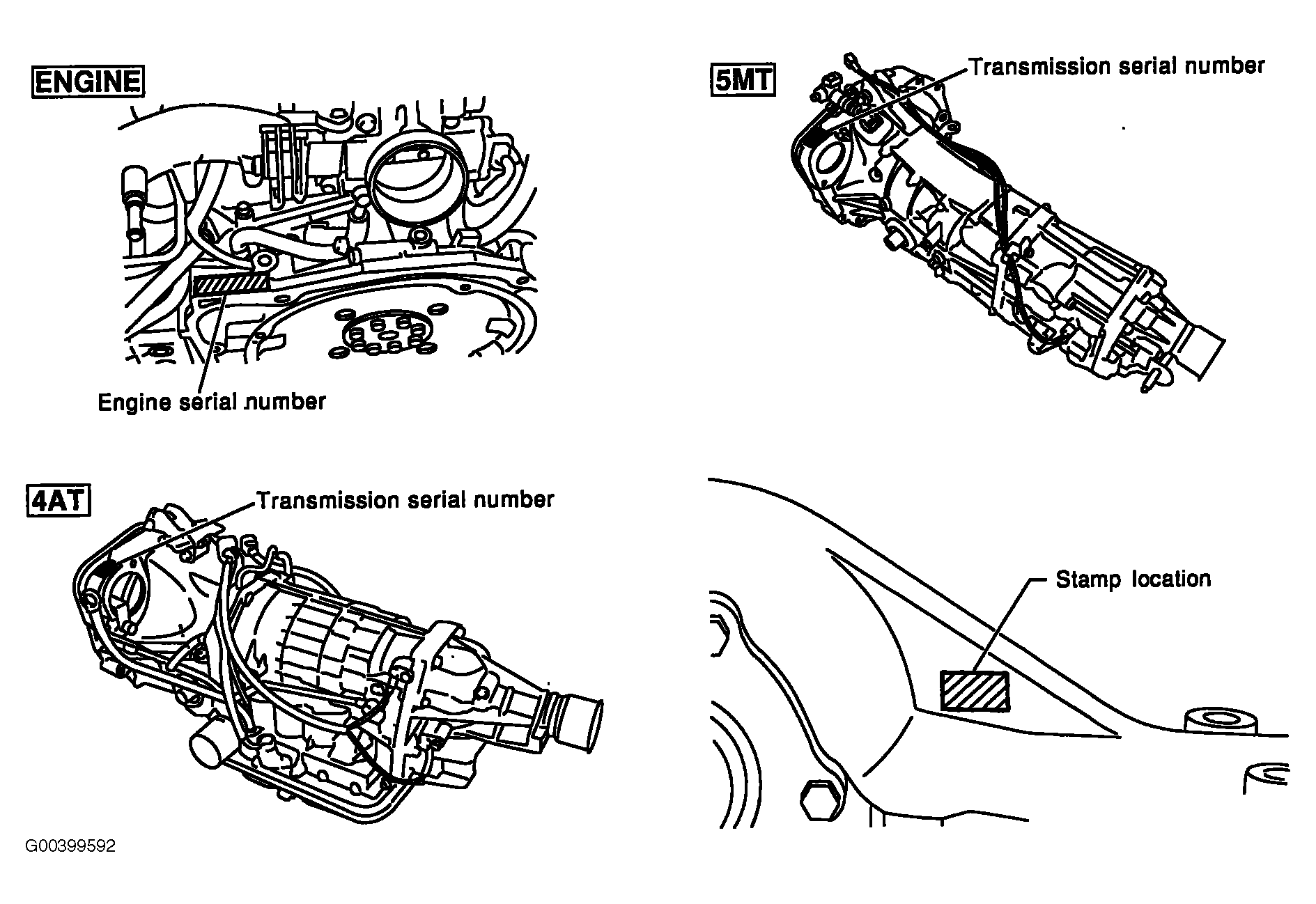 ENGINE

Engine serial number

5MT

Transmission serial number

4AT

Transmission serial number

Stamp location

G00399592