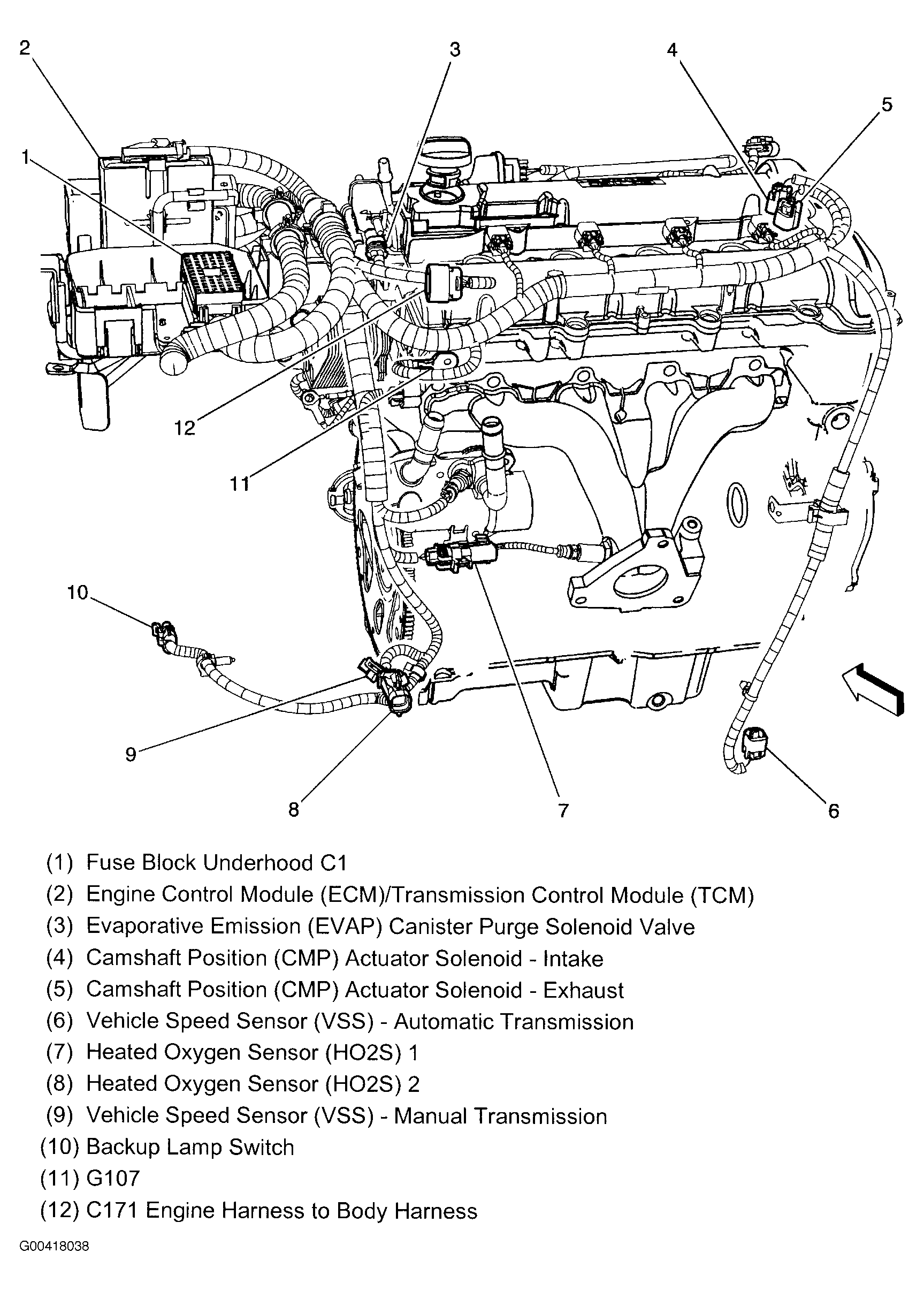 2
3
4
5
1
12
11
10
9
8
7
6

(1) Fuse Block Underhood C1
(2) Engine Control Module (ECM)/Transmission Control Module (TCM)
(3) Evaporative Emission (EVAP) Canister Purge Solenoid Valve
(4) Camshaft Position (CMP) Actuator Solenoid - Intake
(5) Camshaft Position (CMP) Actuator Solenoid - Exhaust
(6) Vehicle Speed Sensor (VSS) - Automatic Transmission
(7) Heated Oxygen Sensor (HO2S) 1
(8) Heated Oxygen Sensor (HO2S) 2
(9) Vehicle Speed Sensor (VSS) - Manual Transmission
(10) Backup Lamp Switch
(11) G107
(12) C171 Engine Harness to Body Harness

G00418038