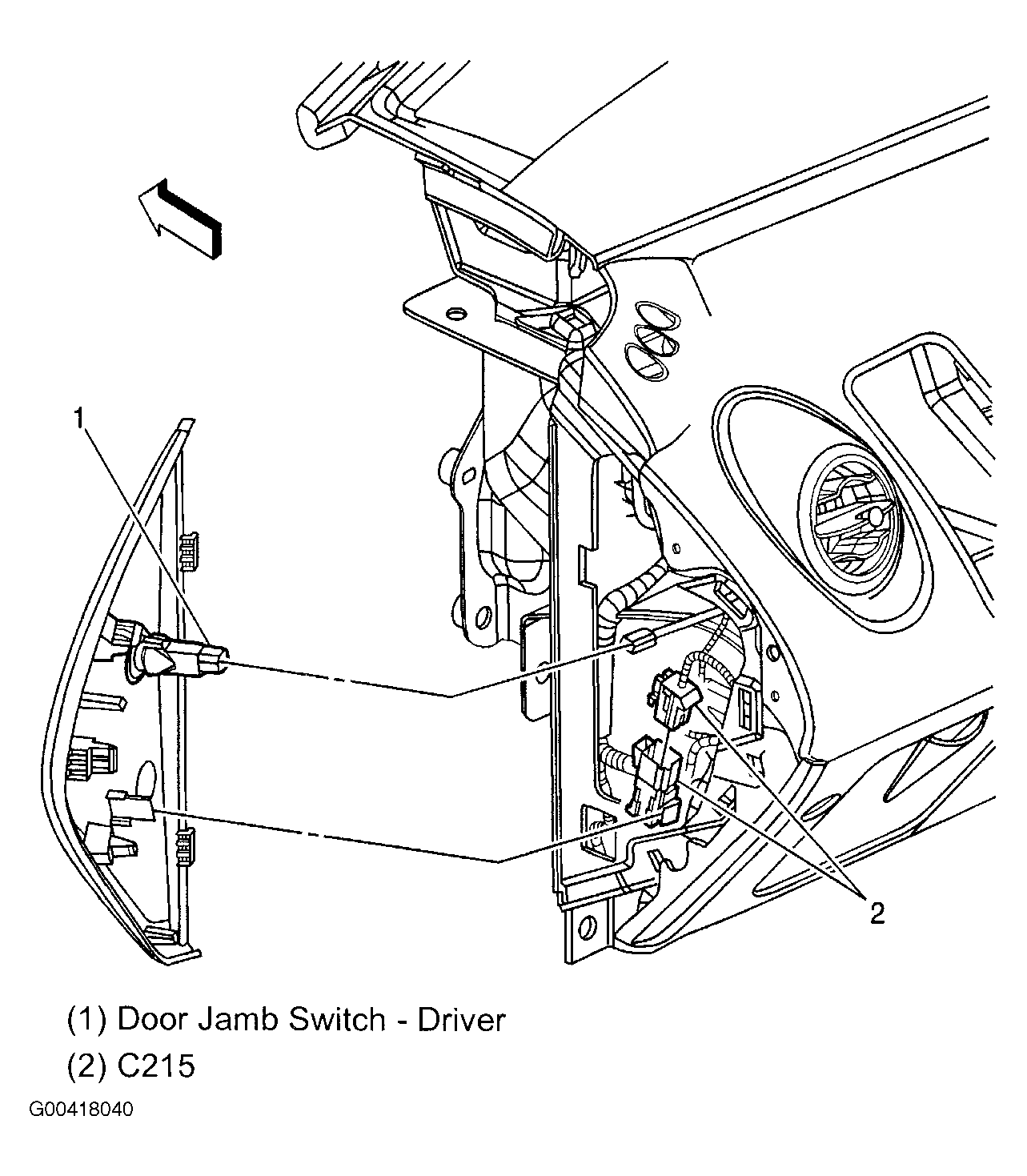 1

2

(1) Door Jamb Switch - Driver

(2) C215

G00418040