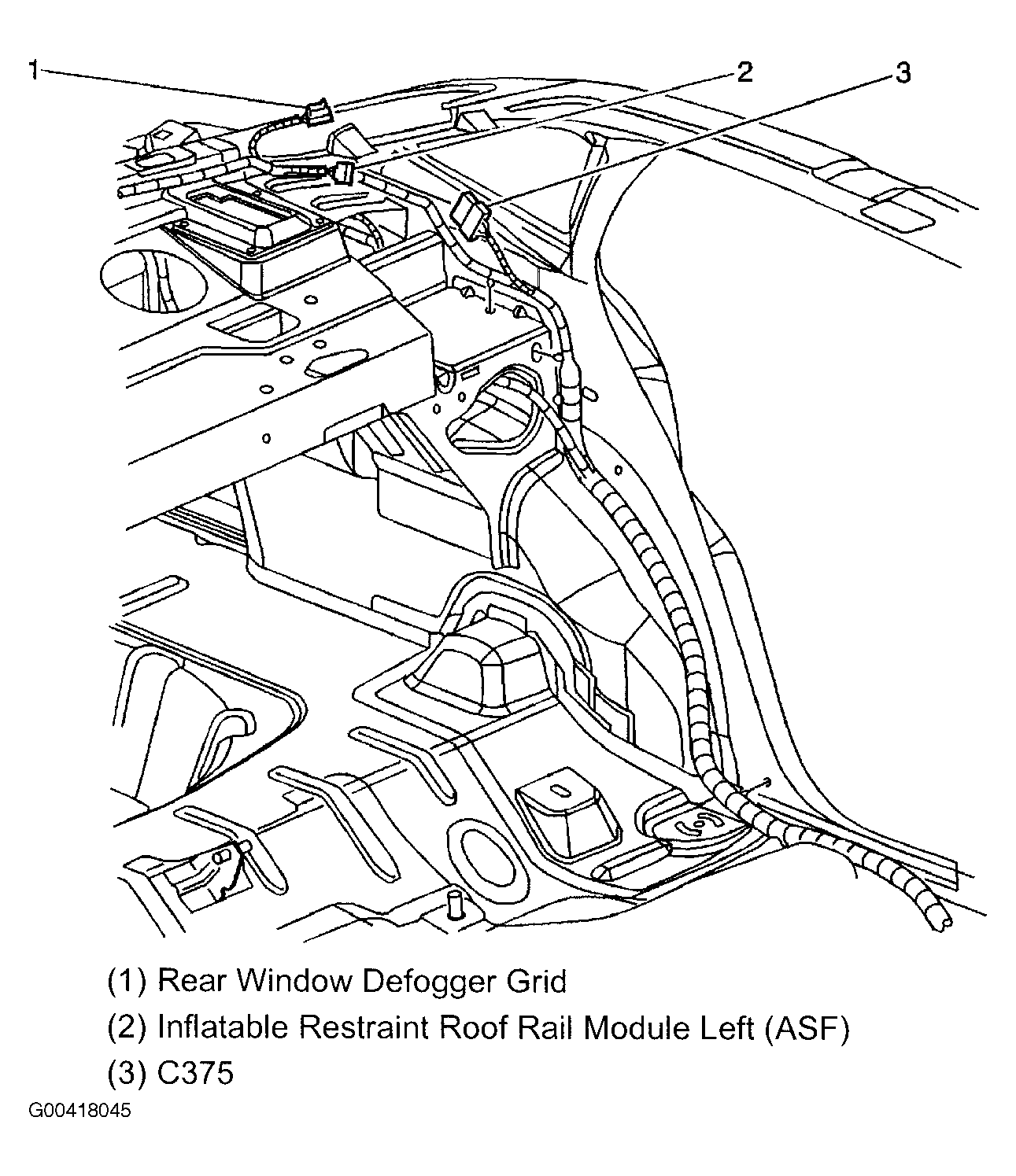 1
2
3

(1) Rear Window Defogger Grid

(2) Inflatable Restraint Roof Rail Module Left (ASF)

(3) C375

G00418045