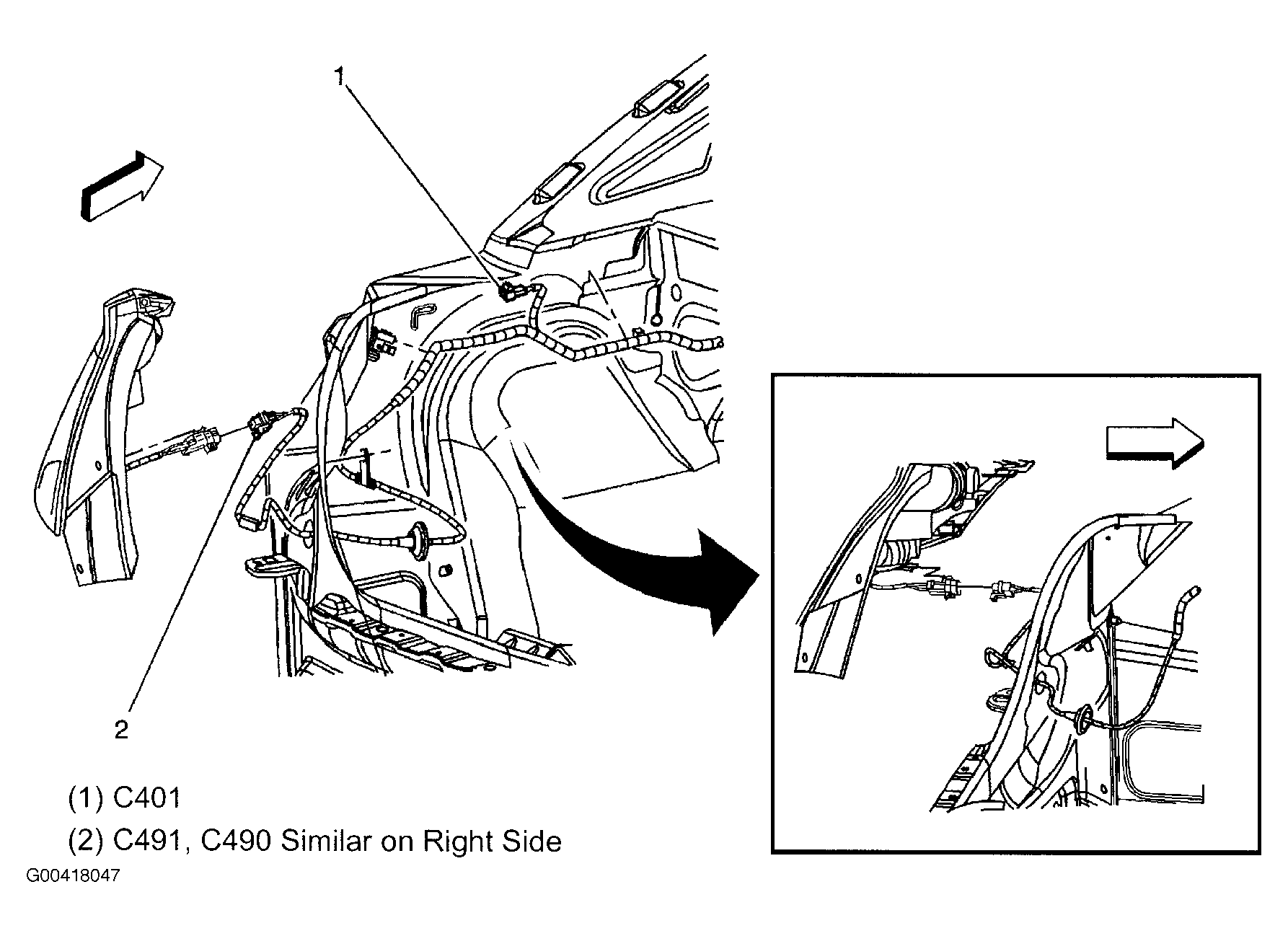 1

2

(1) C401

(2) C491, C490 Similar on Right Side

G00418047