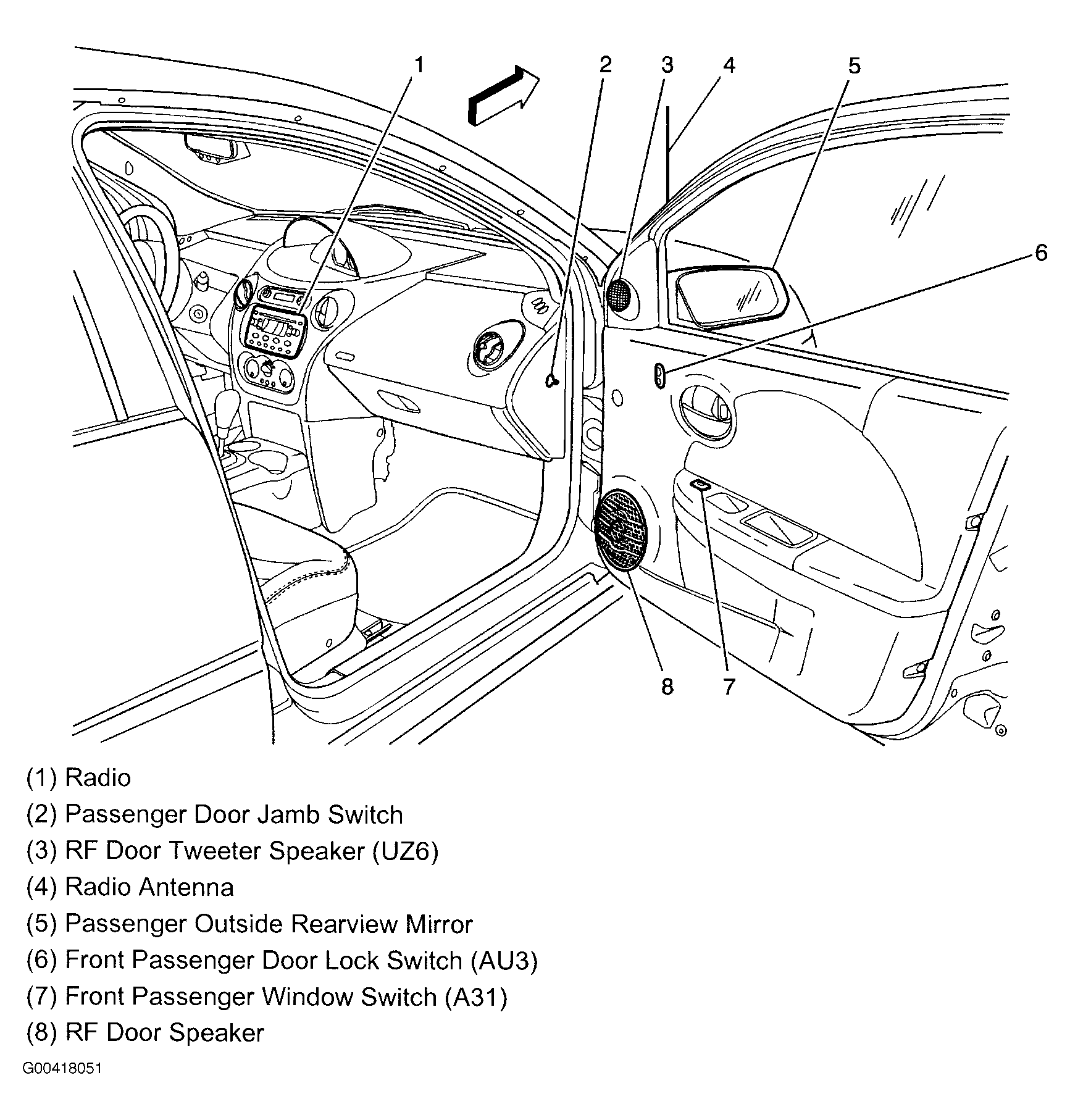 1
2
3
4
5
6
8
7

(1) Radio
(2) Passenger Door Jamb Switch
(3) RF Door Tweeter Speaker (UZ6)
(4) Radio Antenna
(5) Passenger Outside Rearview Mirror
(6) Front Passenger Door Lock Switch (AU3)
(7) Front Passenger Window Switch (A31)
(8) RF Door Speaker

G00418051