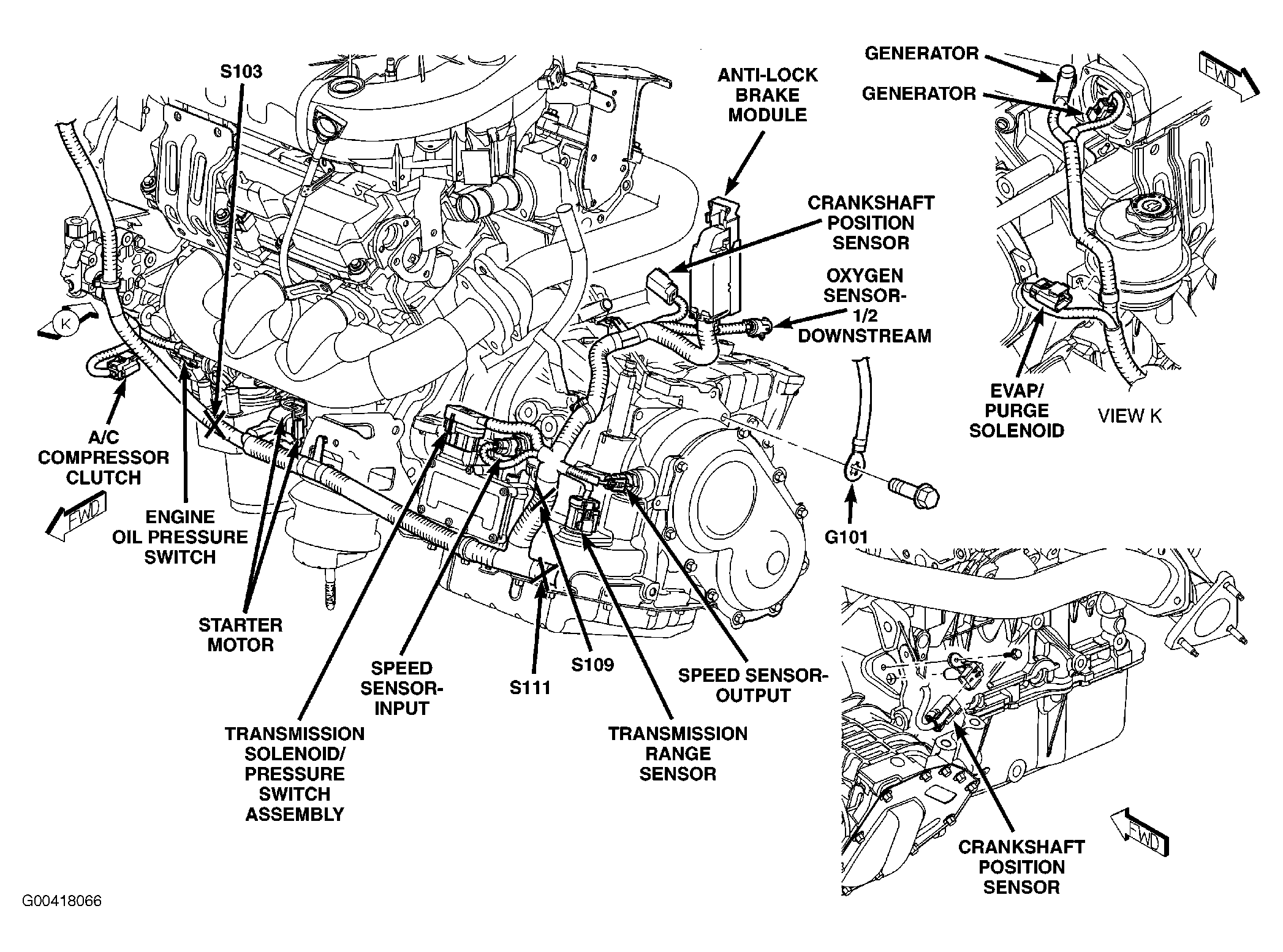 S103

ANTI-LOCK BRAKE MODULE

GENERATOR

GENERATOR

FWD

CRANKSHAFT POSITION SENSOR

OXYGEN SENSOR-1/2 DOWNSTREAM

K

A/C COMPRESSOR CLUTCH

FWD

ENGINE OIL PRESSURE SWITCH

STARTER MOTOR

EVAP/ PURGE SOLENOID

VIEW K

G101

SPEED SENSOR-INPUT

S111

S109

SPEED SENSOR-OUTPUT

TRANSMISSION SOLENOID/ PRESSURE SWITCH ASSEMBLY

TRANSMISSION RANGE SENSOR

FWD

CRANKSHAFT POSITION SENSOR

G00418066