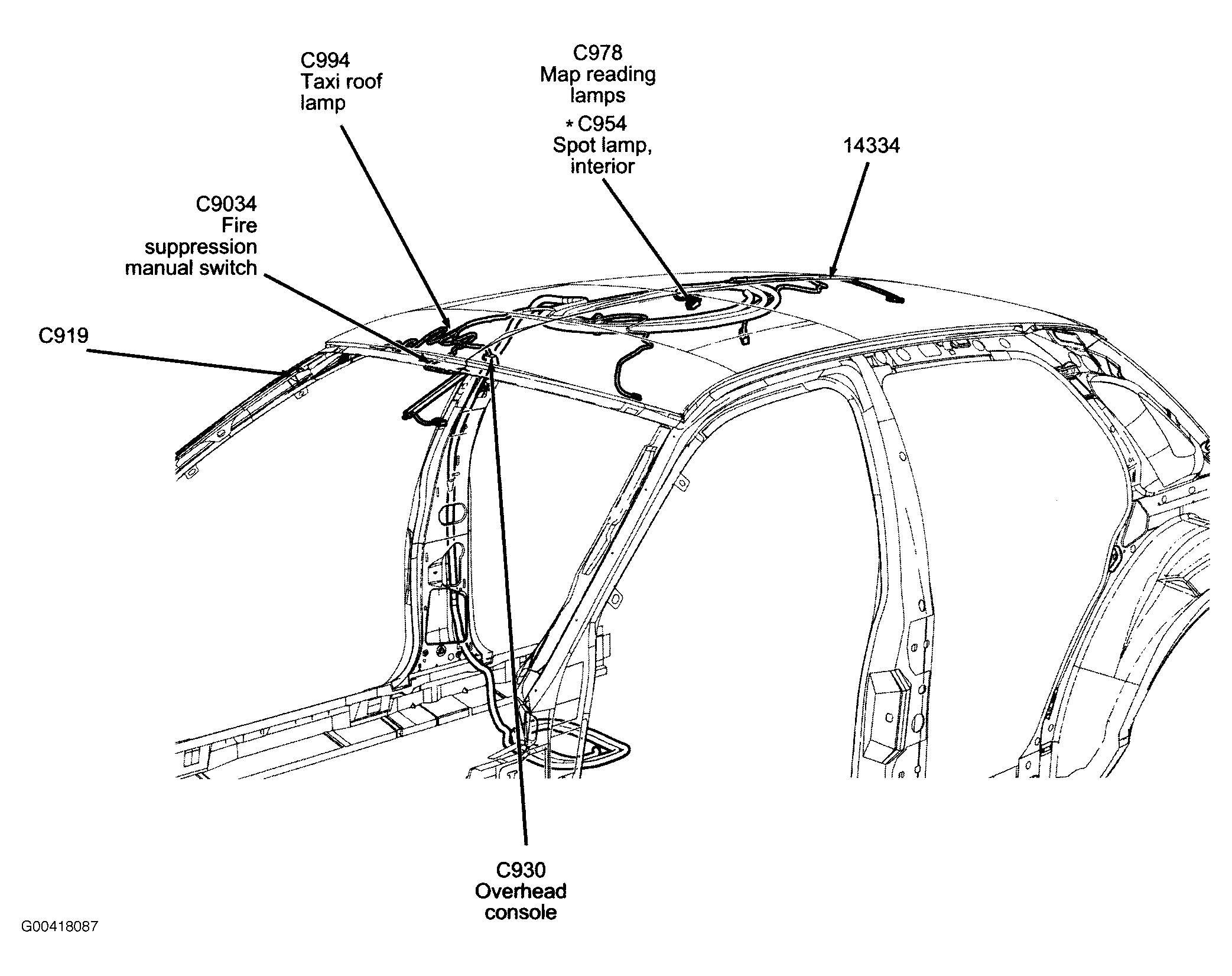 C994
Taxi roof
lamp

C978
Map reading
lamps

* C954
Spot lamp,
interior

14334

C9034
Fire
suppression
manual switch

C919

C930
Overhead
console

G00418087