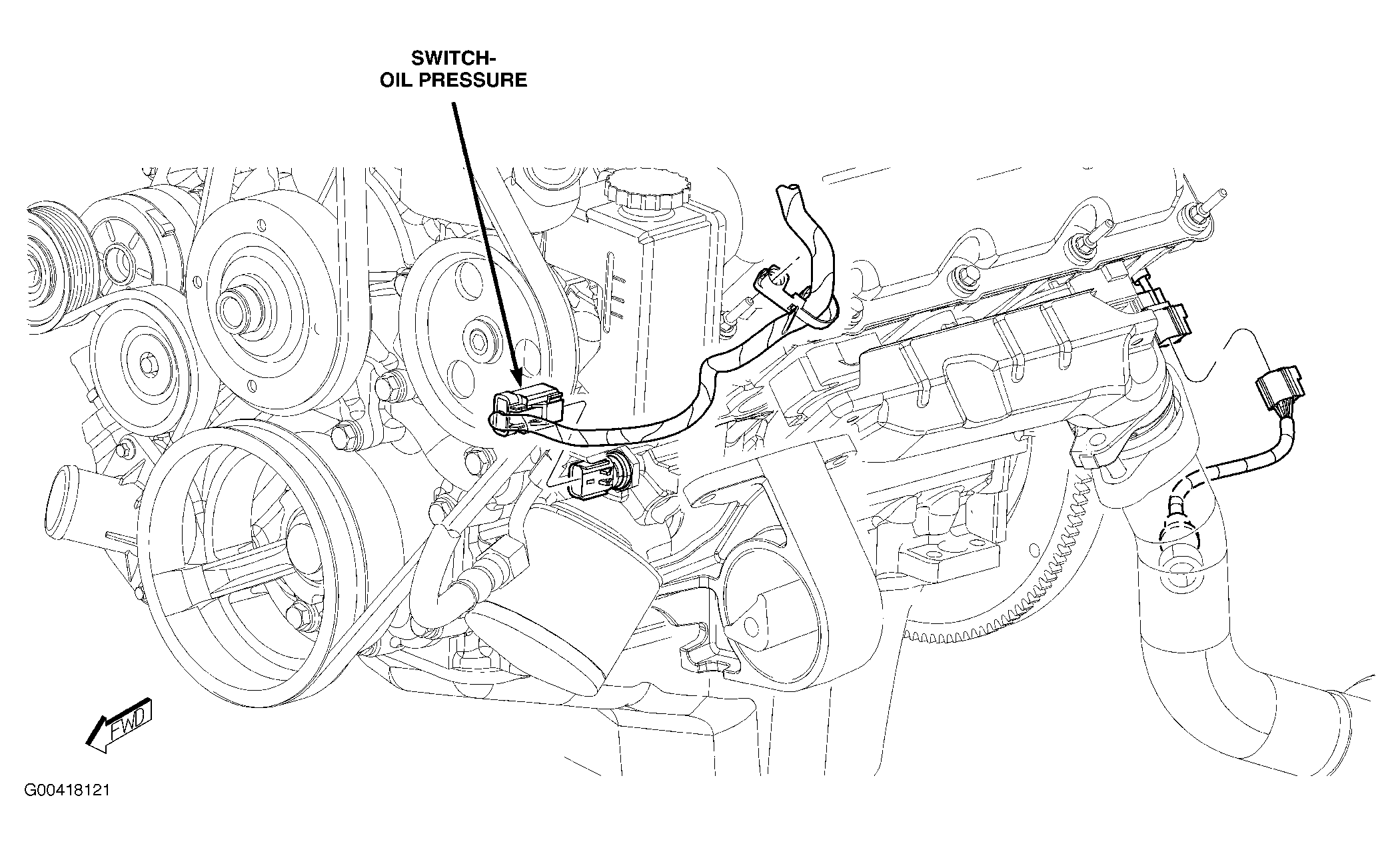 SWITCH-
OIL PRESSURE

FWD

G00418121