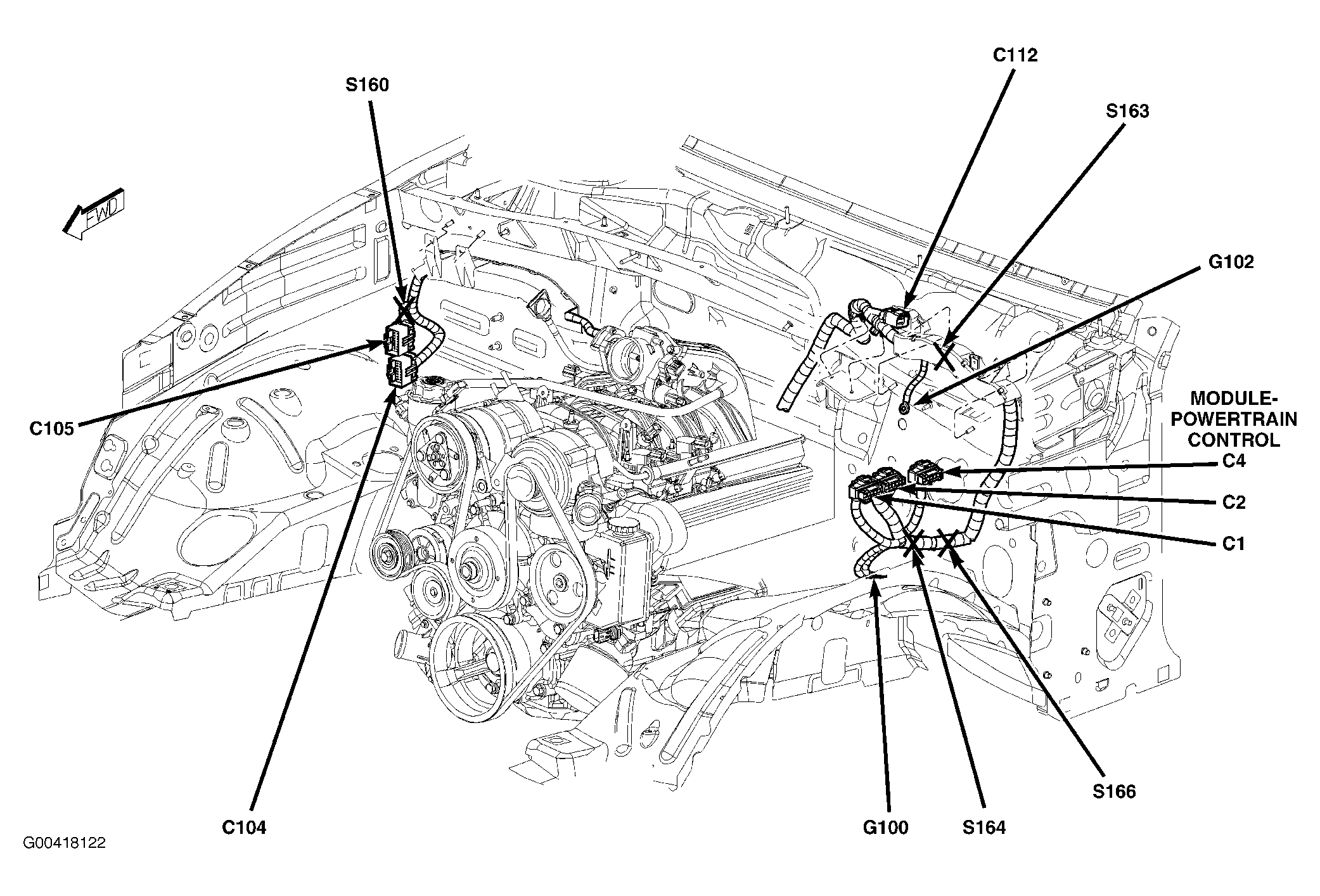 C112

S160

S163

FWD

G102

MODULE-POWERTRAIN CONTROL

C105

C4

C2

C1

S166

C104

G100

S164

G00418122