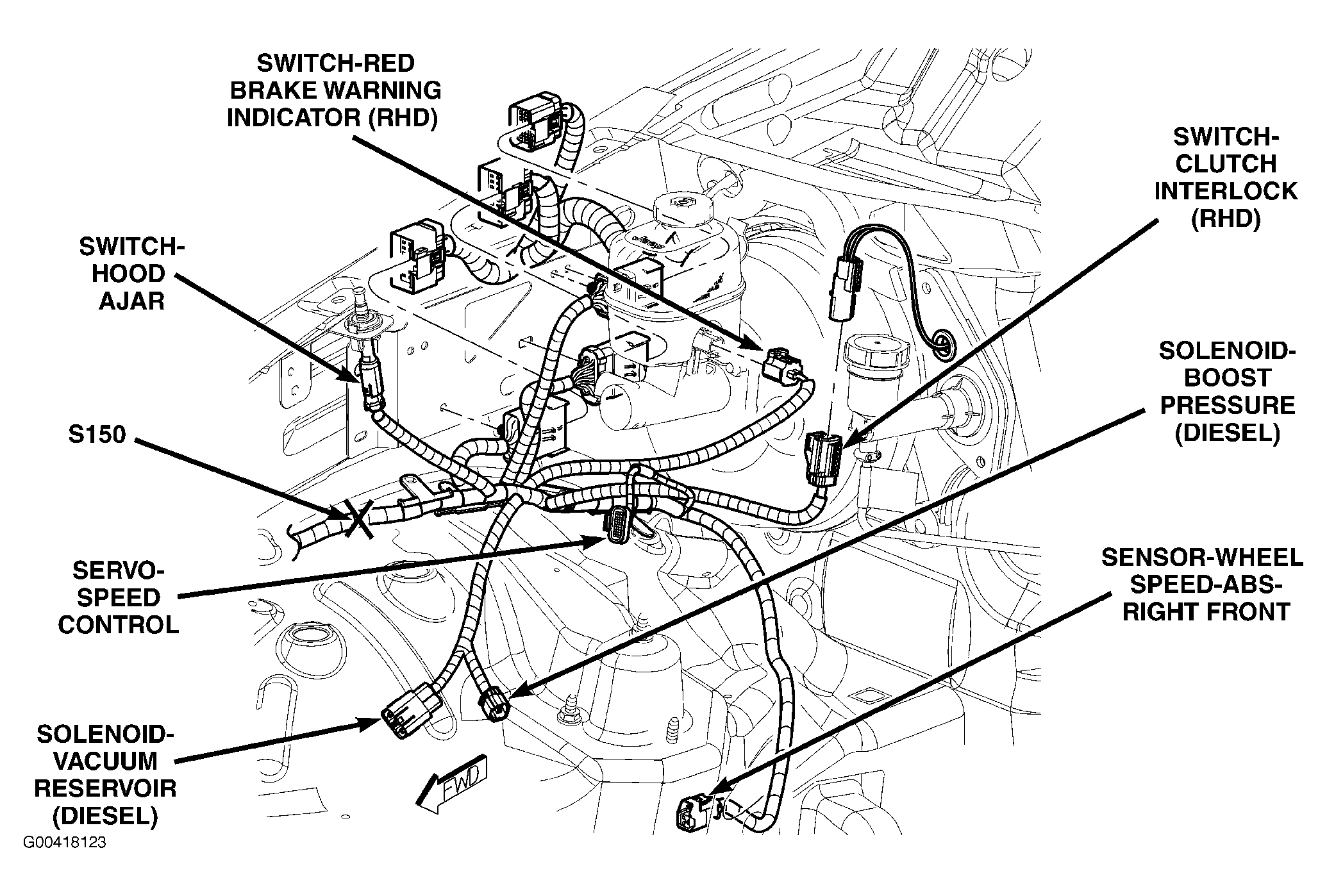 SWITCH-RED BRAKE WARNING INDICATOR (RHD)

SWITCH-CLUTCH INTERLOCK (RHD)

SWITCH-HOOD AJAR

SOLENOID-BOOST PRESSURE (DIESEL)

S150

SERVO-SPEED CONTROL

SENSOR-WHEEL SPEED-ABS-RIGHT FRONT

SOLENOID-VACUUM RESERVOIR (DIESEL)

FWD

G00418123