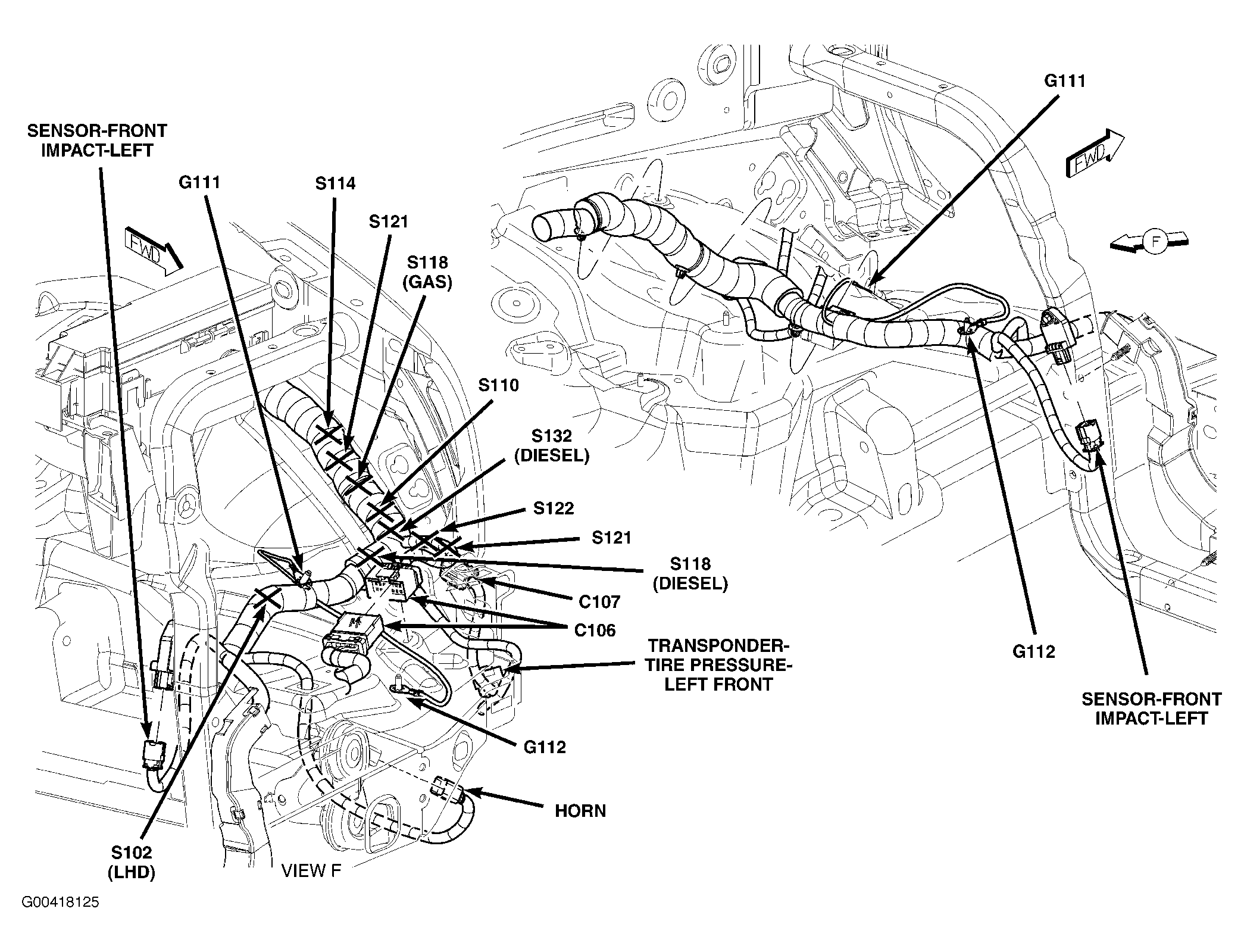 SENSOR-FRONT IMPACT-LEFT

G111

S114

S121

S118 (GAS)

FWD

S110

S132 (DIESEL)

S122

S121

S118 (DIESEL)

C107

C106

TRANSPONDER-TIRE PRESSURE-LEFT FRONT

G112

HORN

S102 (LHD)

VIEW F

G111

FWD

F

G112

SENSOR-FRONT IMPACT-LEFT

G00418125