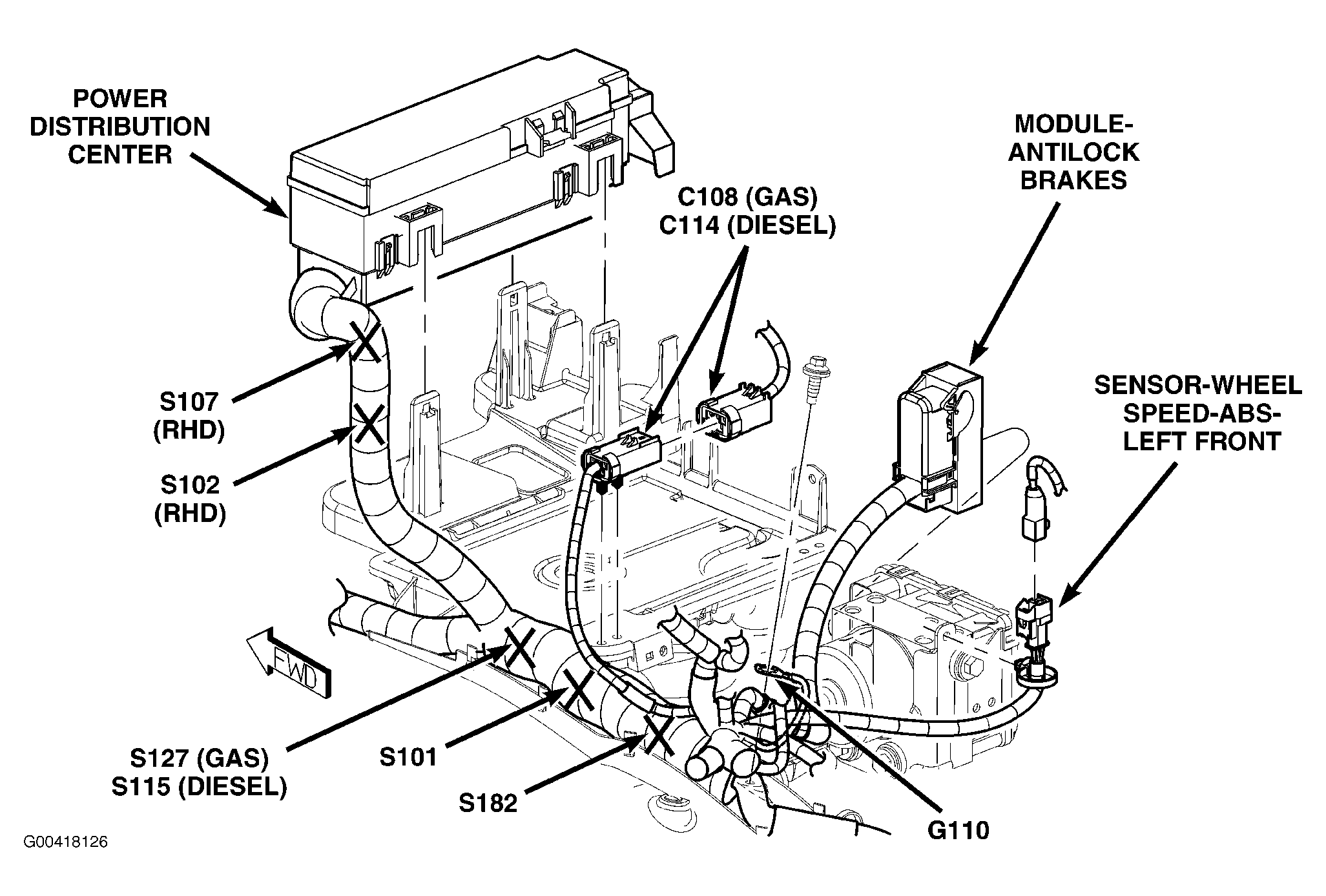 POWER DISTRIBUTION CENTER

C108 (GAS)
C114 (DIESEL)

MODULE-ANTILOCK BRAKES

SENSOR-WHEEL SPEED-ABS-LEFT FRONT

S107 (RHD)

S102 (RHD)

FWD

S127 (GAS)
S115 (DIESEL)

S101

S182

G110

G00418126