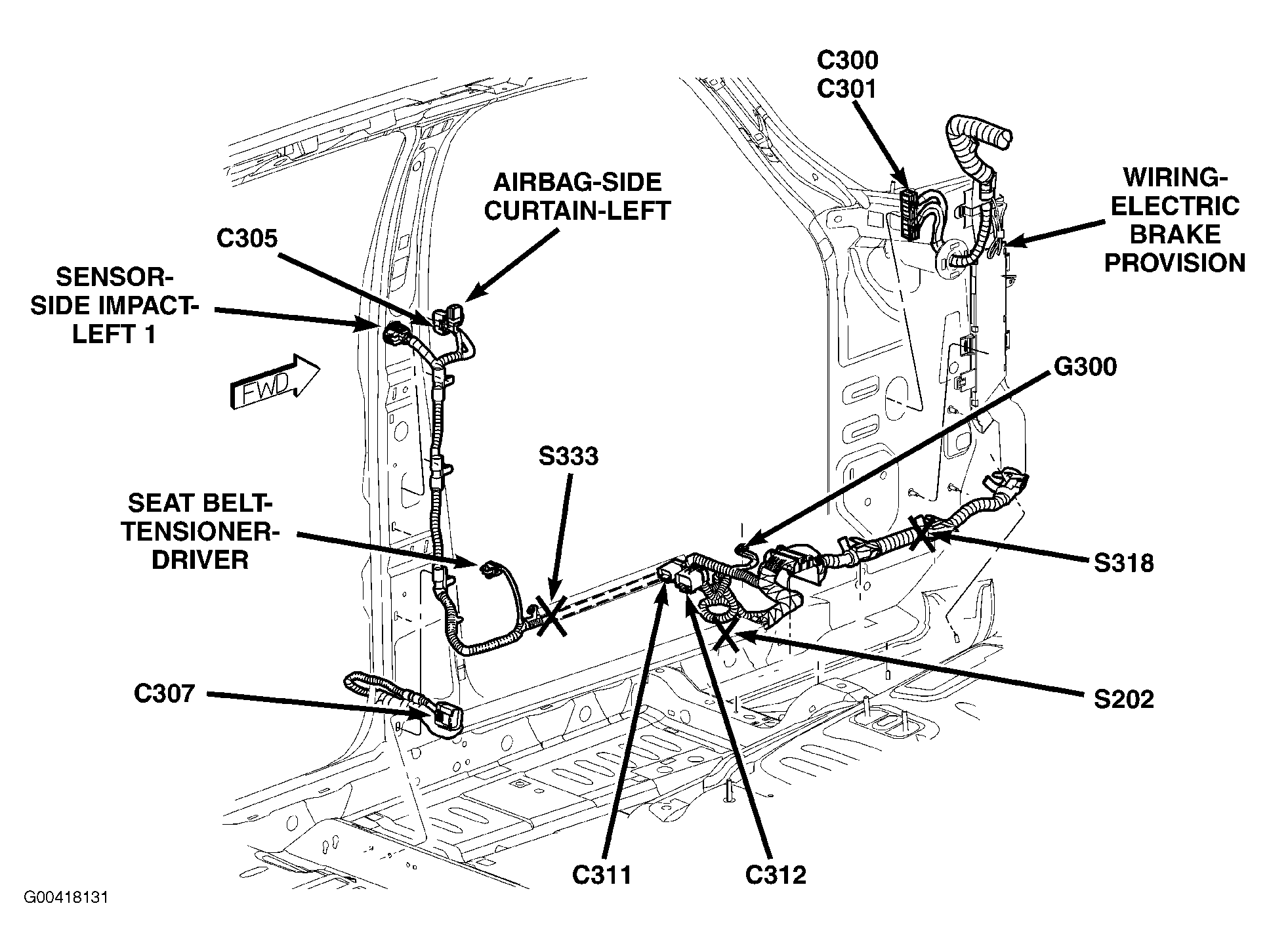 C300
C301

AIRBAG-SIDE CURTAIN-LEFT

WIRING-ELECTRIC BRAKE PROVISION

C305

SENSOR-SIDE IMPACT-LEFT 1

FWD

G300

S333

SEAT BELT-TENSIONER-DRIVER

S318

C307

S202

C311

C312

G00418131