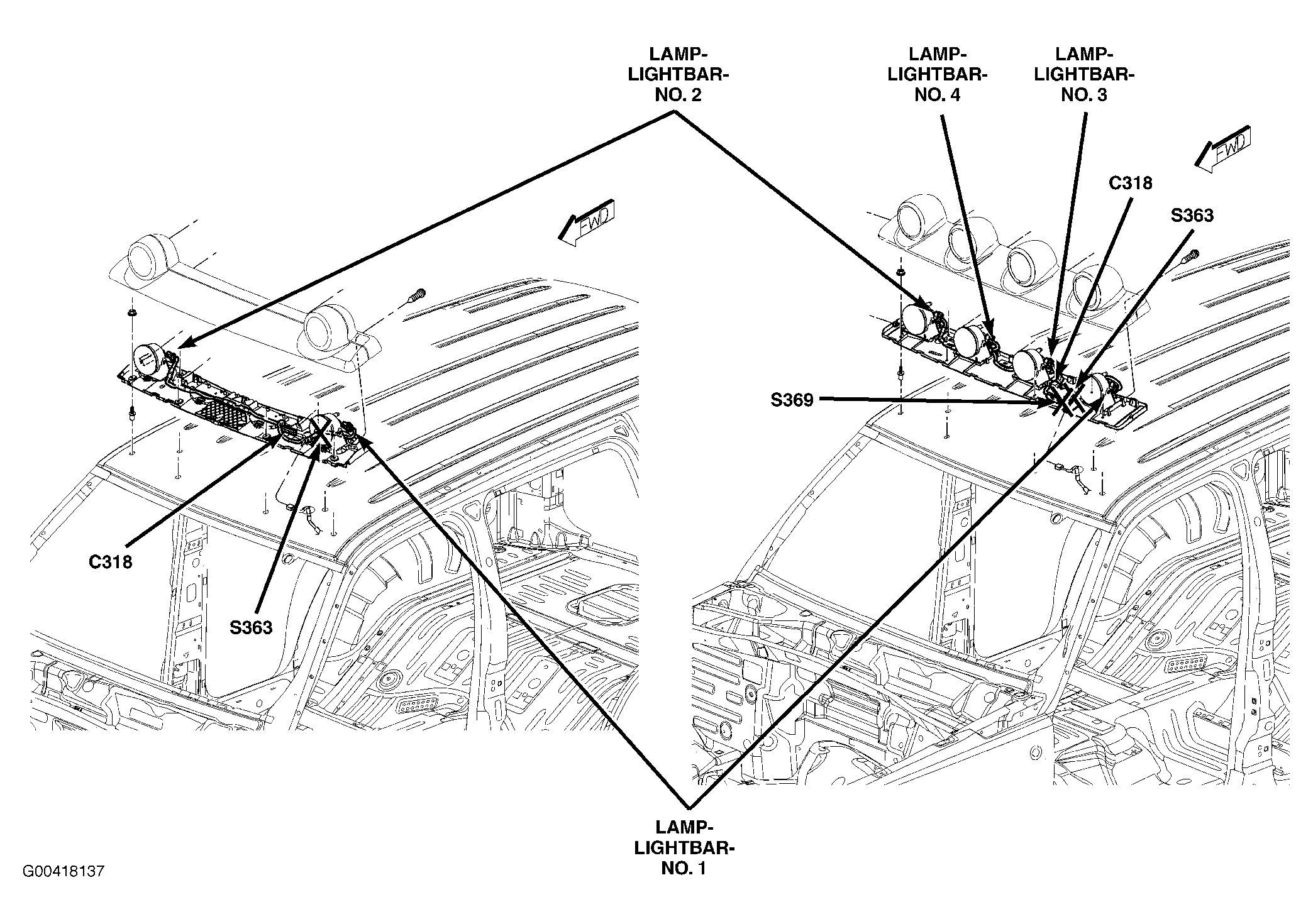 LAMP-LIGHTBAR-NO. 2

LAMP-LIGHTBAR-NO. 4

LAMP-LIGHTBAR-NO. 3

FWD

C318

S363

FWD

S369

C318

S363

LAMP-LIGHTBAR-NO. 1

G00418137