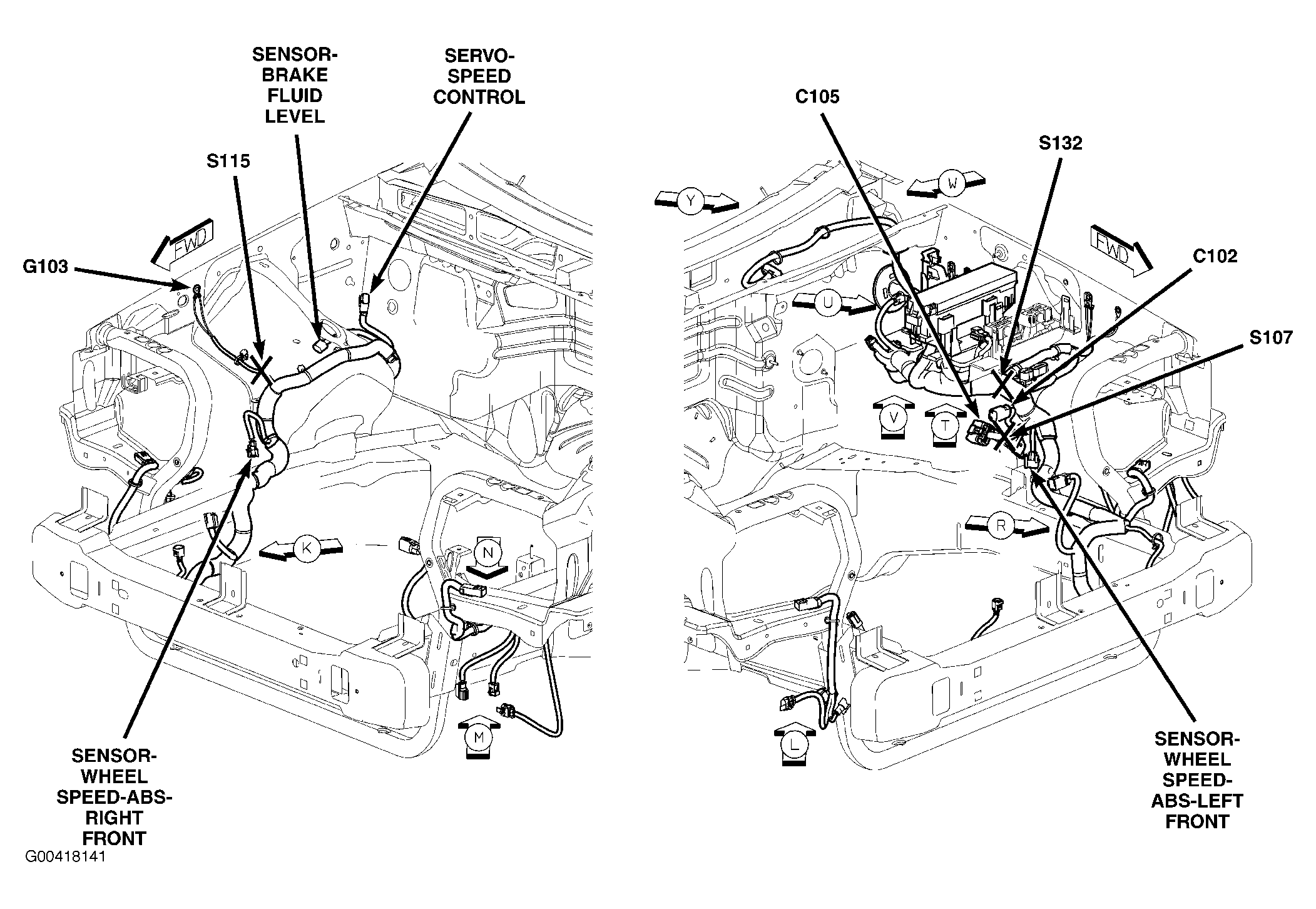 SENSOR-BRAKE FLUID LEVEL

SERVO-SPEED CONTROL

S115

FWD

G103

K

N

M

SENSOR-WHEEL SPEED-ABS-RIGHT FRONT

G00418141

C105

S132

Y

W

FWD

C102

U

S107

V

T

R

L

SENSOR-WHEEL SPEED-ABS-LEFT FRONT