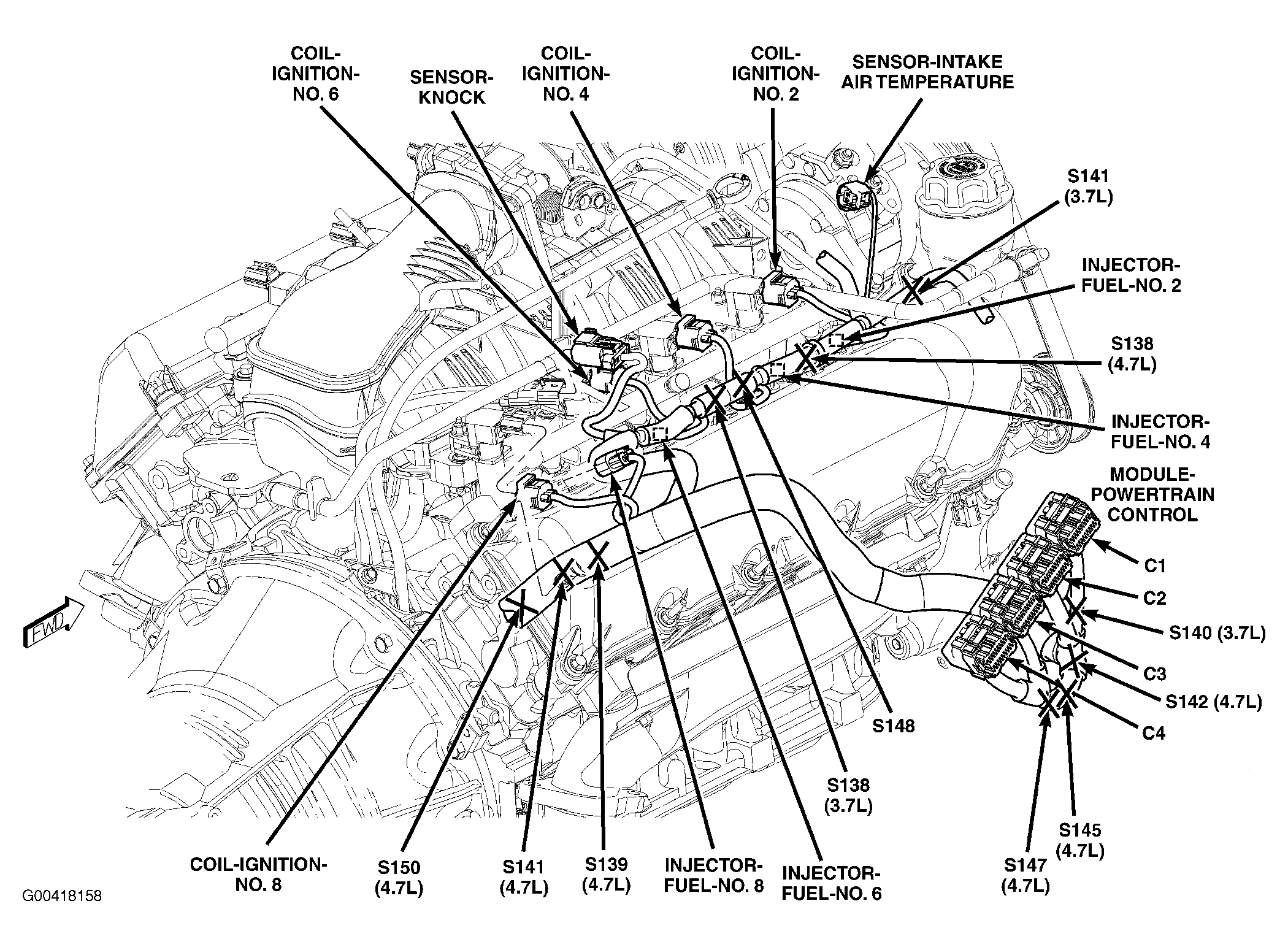 COIL-IGNITION-NO. 6

SENSOR-KNOCK

COIL-IGNITION-NO. 4

COIL-IGNITION-NO. 2

SENSOR-INTAKE AIR TEMPERATURE

S141 (3.7L)

INJECTOR-FUEL-NO. 2

S138 (4.7L)

INJECTOR-FUEL-NO. 4

MODULE-POWERTRAIN CONTROL

C1

C2

S140 (3.7L)

C3

S142 (4.7L)

C4

FWD

S148

S138 (3.7L)

S145 (4.7L)

S147 (4.7L)

COIL-IGNITION-NO. 8

S150 (4.7L)

S141 (4.7L)

S139 (4.7L)

INJECTOR-FUEL-NO. 8

INJECTOR-FUEL-NO. 6

G00418158