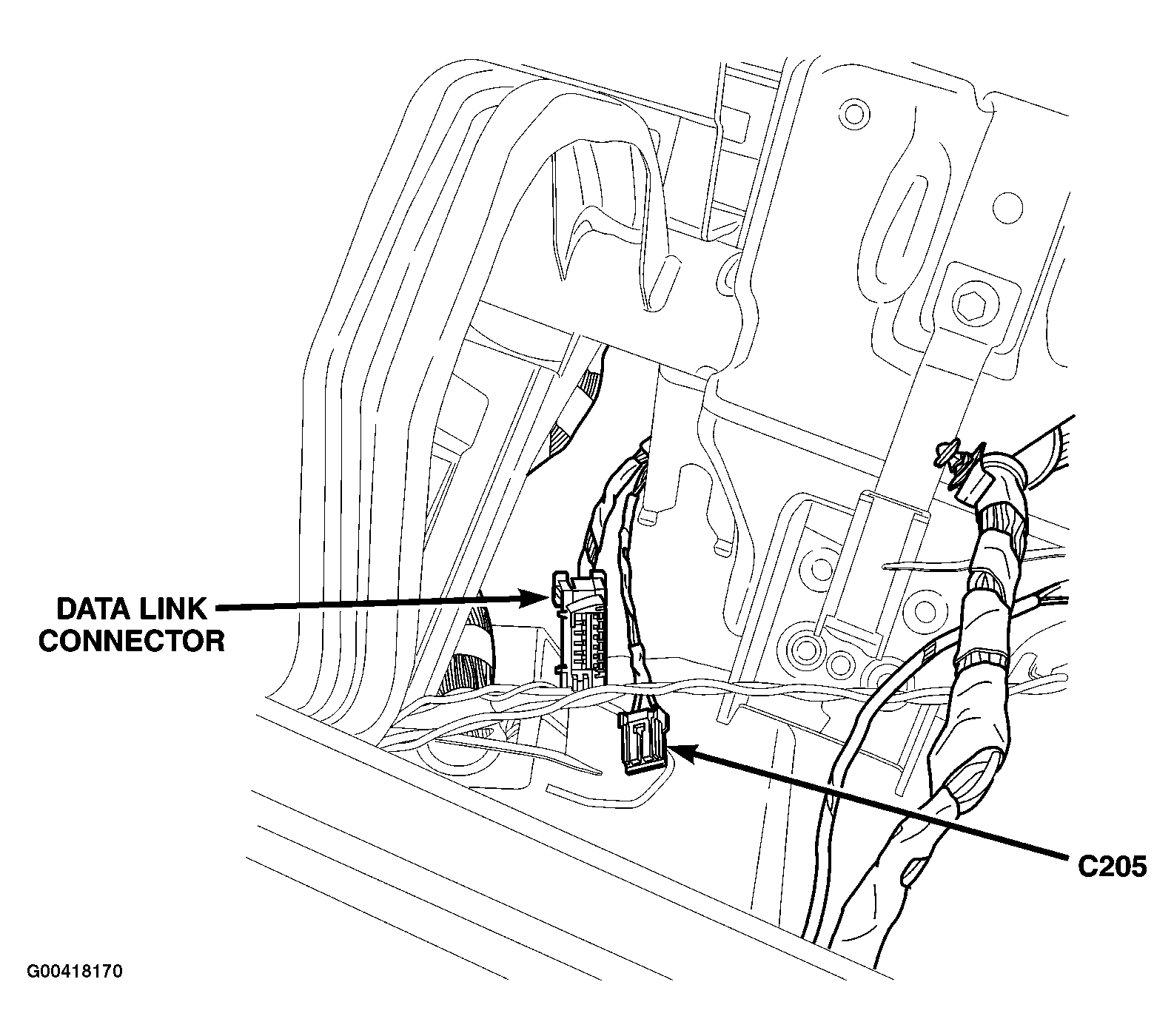 DATA LINK CONNECTOR

C205

G00418170