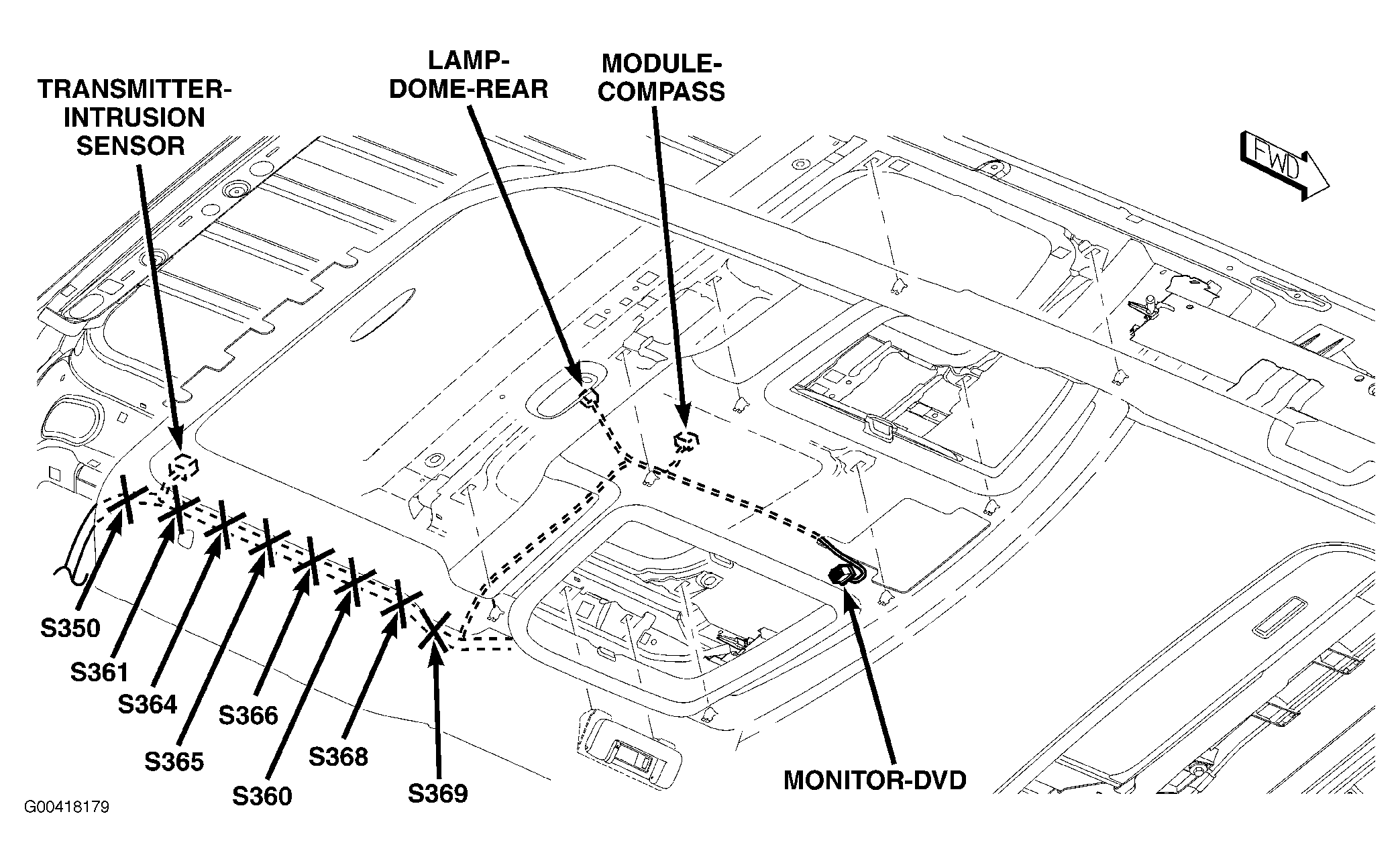 TRANSMITTER-INTRUSION SENSOR

LAMP-DOME-REAR

MODULE-COMPASS

FWD

S350

S361

S364

S365

S366

S360

S368

S369

MONITOR-DVD

G00418179